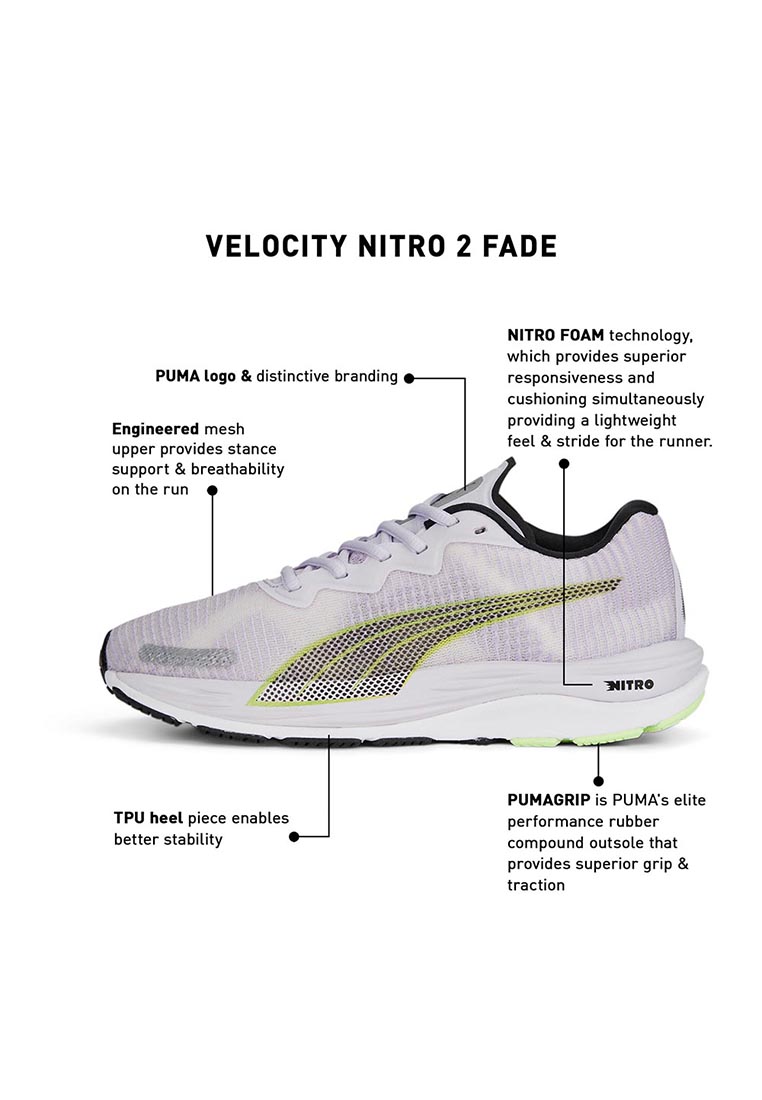 VELOCITY NITRO 2 FADE

PUMA logo & distinctive branding

Engineered mesh upper provides stance support & breathability on the run

NITRO FOAM technology, which provides superior responsiveness and cushioning simultaneously providing a lightweight feel & stride for the runner.

NITRO

TPU heel piece enables better stability

PUMAGRIP is PUMA's elite performance rubber compound outsole that provides superior grip & traction