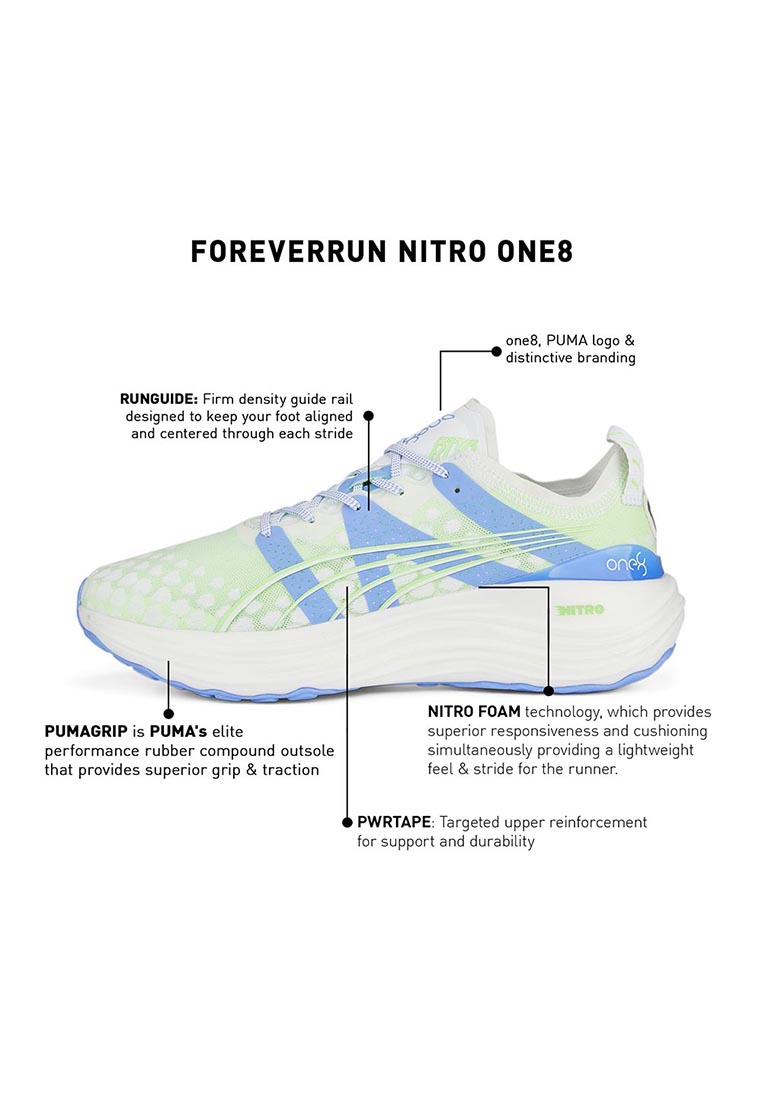 FOREVERRUN NITRO ONE8

one8, PUMA logo & distinctive branding

RUNGUIDE: Firm density guide rail designed to keep your foot aligned and centered through each stride

one8

NITRO

PUMAGRIP is PUMA's elite performance rubber compound outsole that provides superior grip & traction

NITRO FOAM technology, which provides superior responsiveness and cushioning simultaneously providing a lightweight feel & stride for the runner.

PWRTAPE: Targeted upper reinforcement for support and durability