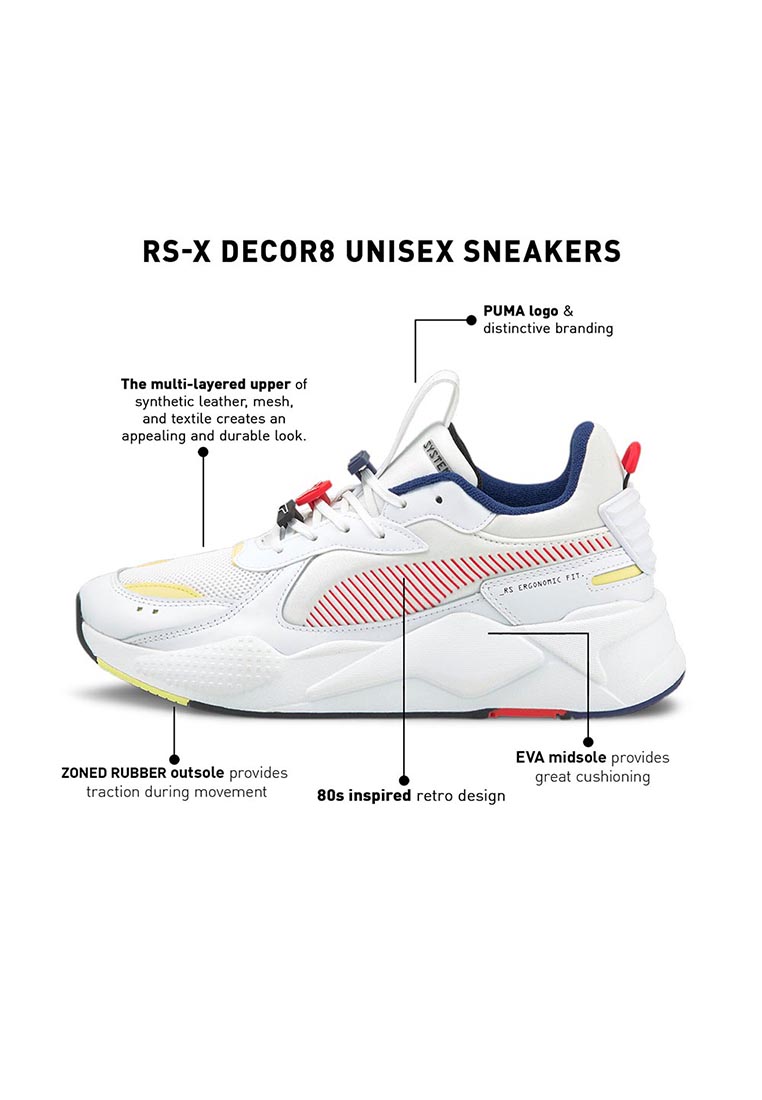 RS-X DECOR8 UNISEX SNEAKERS

PUMA logo & distinctive branding

The multi-layered upper of synthetic leather, mesh, and textile creates an appealing and durable look.

SYSTE

_RS ERGONOMIC FIT.

ZONED RUBBER outsole provides traction during movement

80s inspired retro design

EVA midsole provides great cushioning