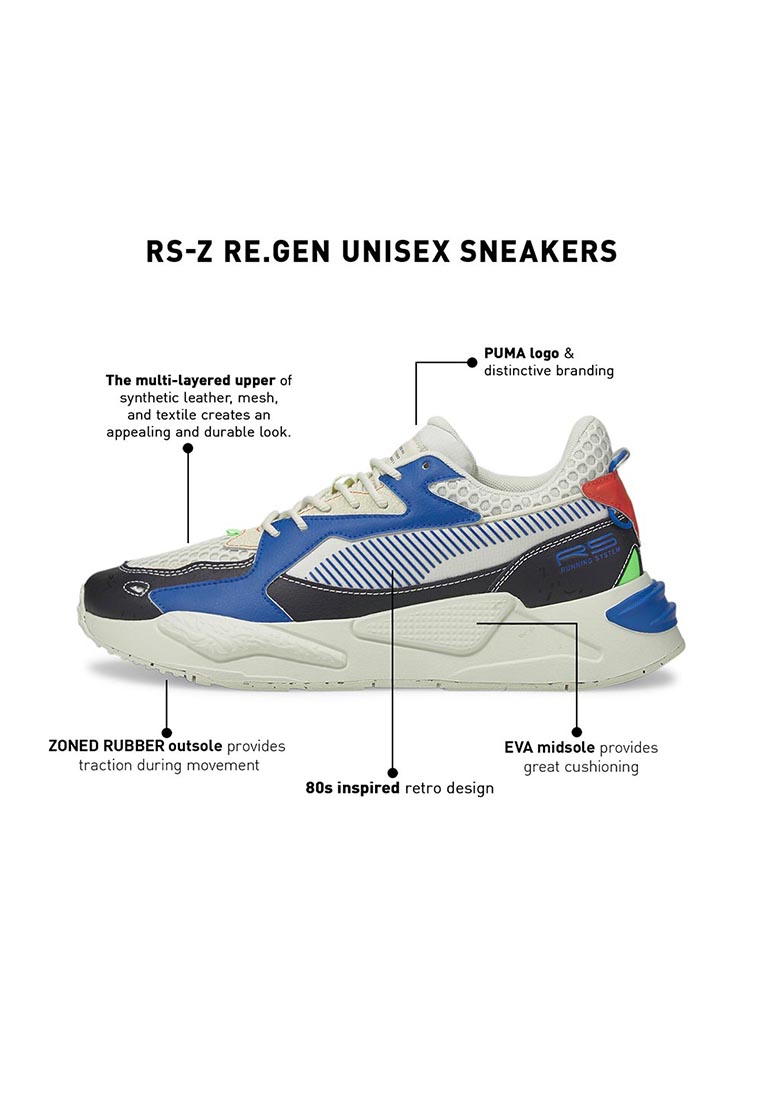 RS-Z RE.GEN UNISEX SNEAKERS

The multi-layered upper of synthetic leather, mesh, and textile creates an appealing and durable look.

PUMA logo & distinctive branding

RS
RUNNING SYSTEM

ZONED RUBBER outsole provides traction during movement

80s inspired retro design

EVA midsole provides great cushioning