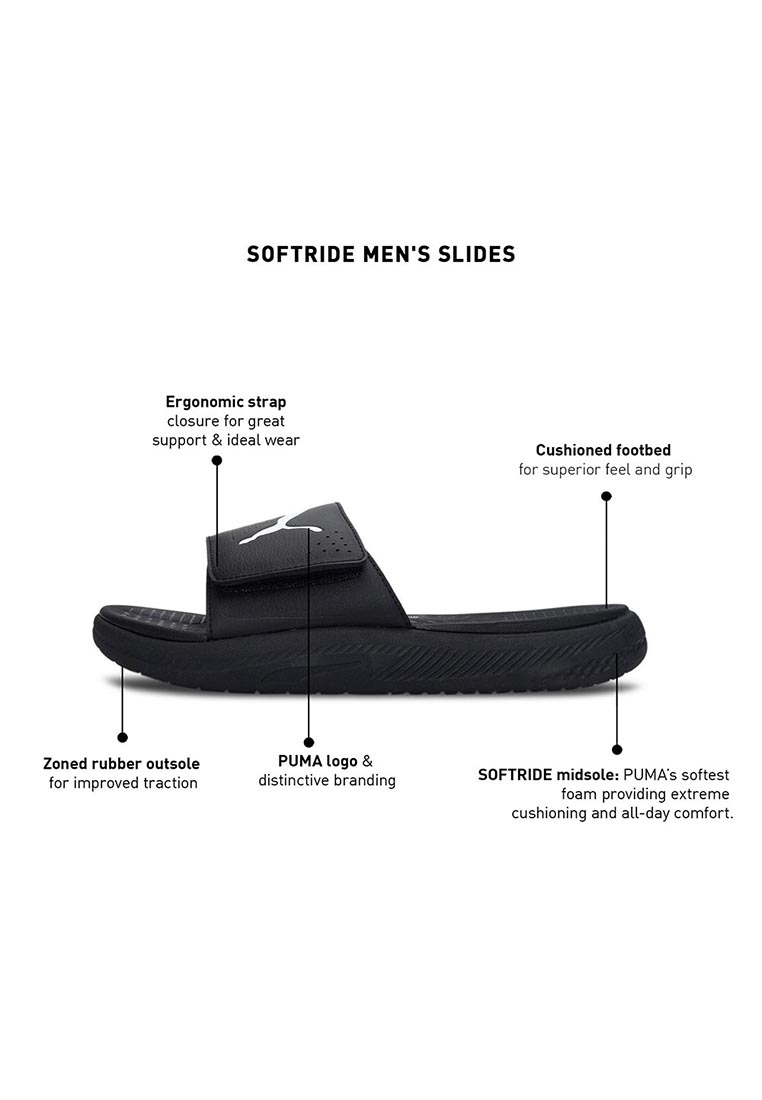 SOFTRIDE MEN'S SLIDES

Ergonomic strap closure for great support & ideal wear

Cushioned footbed for superior feel and grip

Zoned rubber outsole for improved traction

PUMA logo & distinctive branding

SOFTRIDE midsole: PUMA's softest foam providing extreme cushioning and all-day comfort.