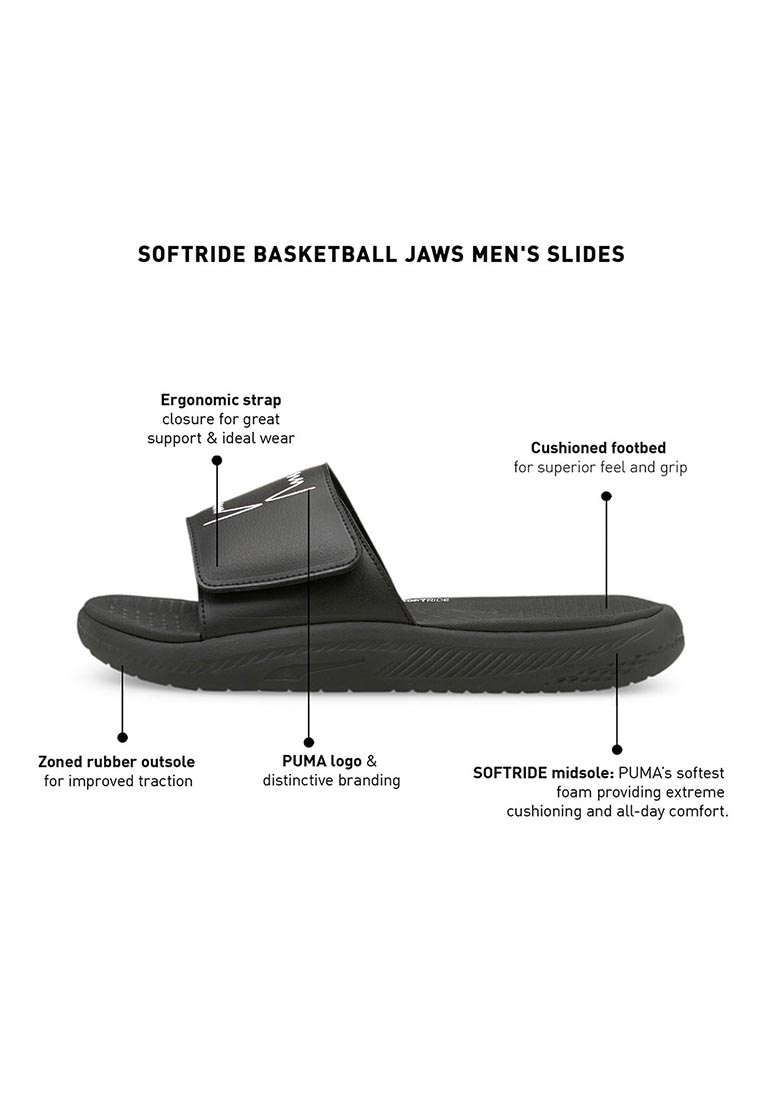 SOFTRIDE BASKETBALL JAWS MEN'S SLIDES

Ergonomic strap closure for great support & ideal wear

Cushioned footbed for superior feel and grip

SOFTRIDE

Zoned rubber outsole for improved traction

PUMA logo & distinctive branding

SOFTRIDE midsole: PUMA's softest foam providing extreme cushioning and all-day comfort.