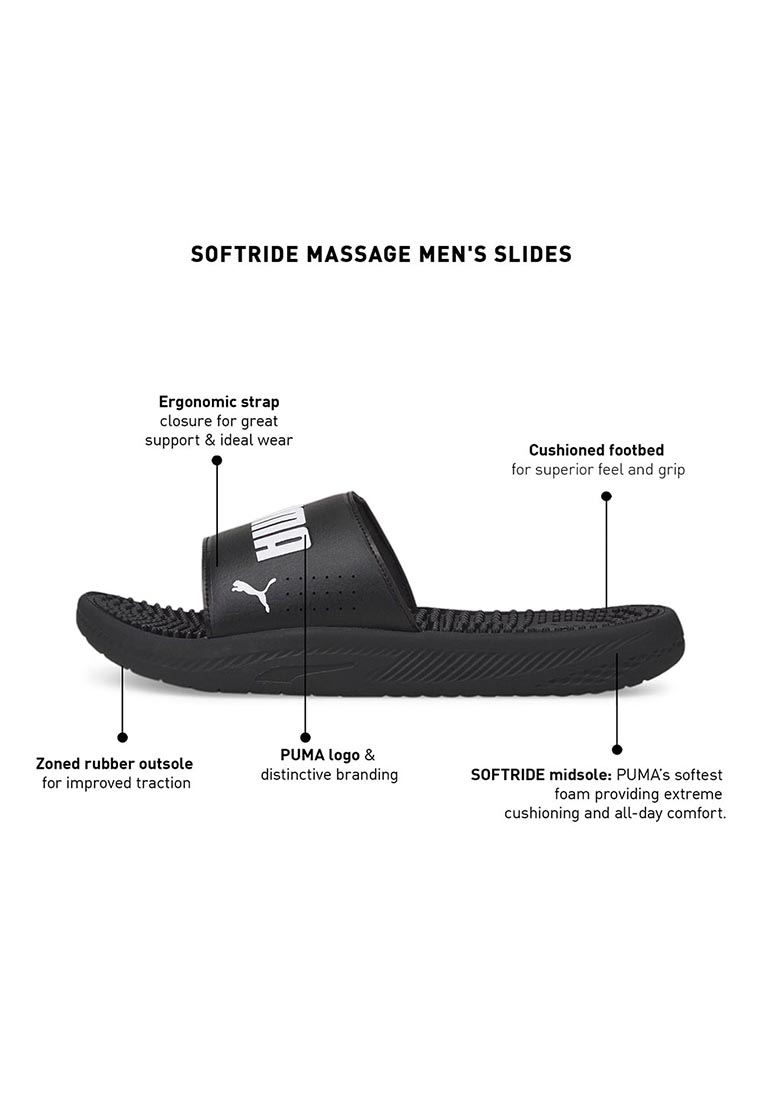 SOFTRIDE MASSAGE MEN'S SLIDES

Ergonomic strap closure for great support & ideal wear

Cushioned footbed for superior feel and grip

PUMA

Zoned rubber outsole for improved traction

PUMA logo & distinctive branding

SOFTRIDE midsole: PUMA's softest foam providing extreme cushioning and all-day comfort.