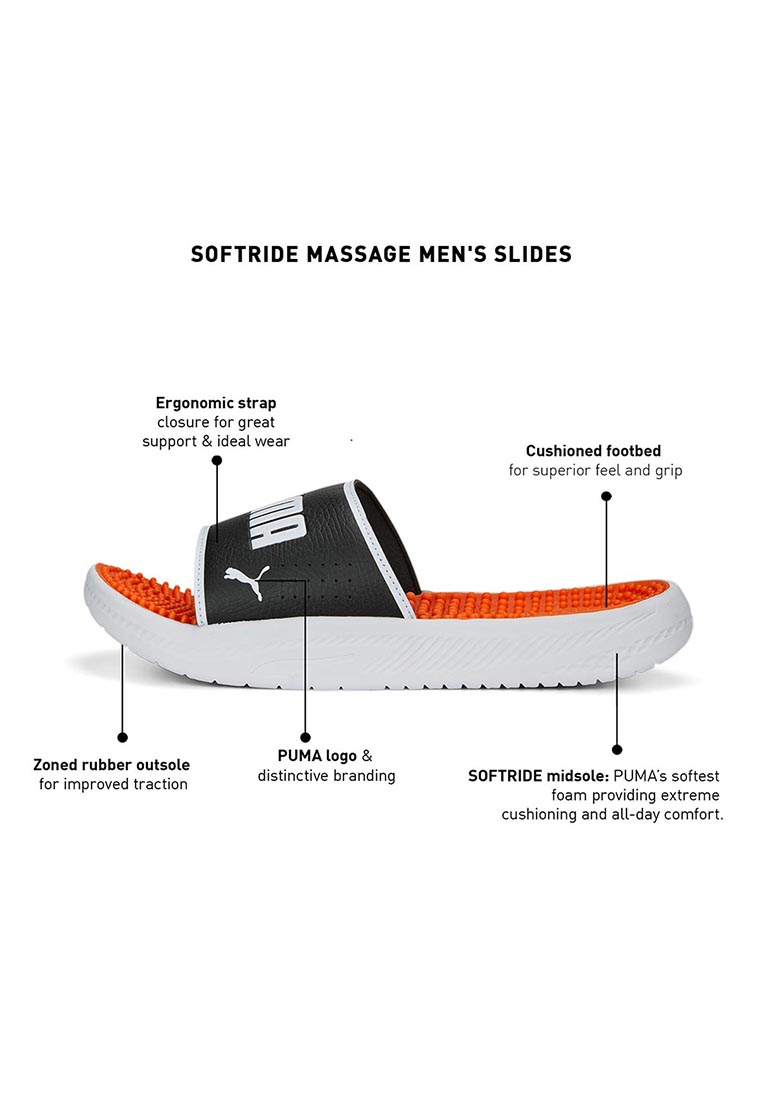 SOFTRIDE MASSAGE MEN'S SLIDES

Ergonomic strap closure for great support & ideal wear

Cushioned footbed for superior feel and grip

PUMA

Zoned rubber outsole for improved traction

PUMA logo & distinctive branding

SOFTRIDE midsole: PUMA's softest foam providing extreme cushioning and all-day comfort.