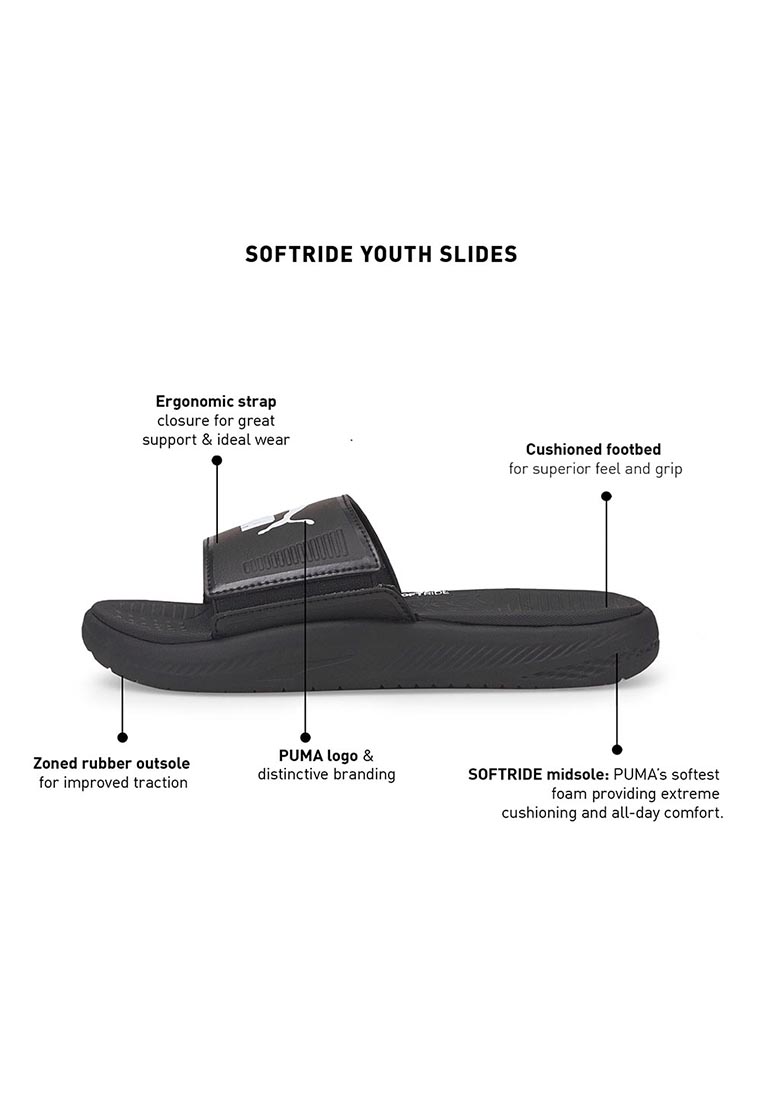 SOFTRIDE YOUTH SLIDES

Ergonomic strap closure for great support & ideal wear

Cushioned footbed for superior feel and grip

Zoned rubber outsole for improved traction

PUMA logo & distinctive branding

SOFTRIDE midsole: PUMA's softest foam providing extreme cushioning and all-day comfort.