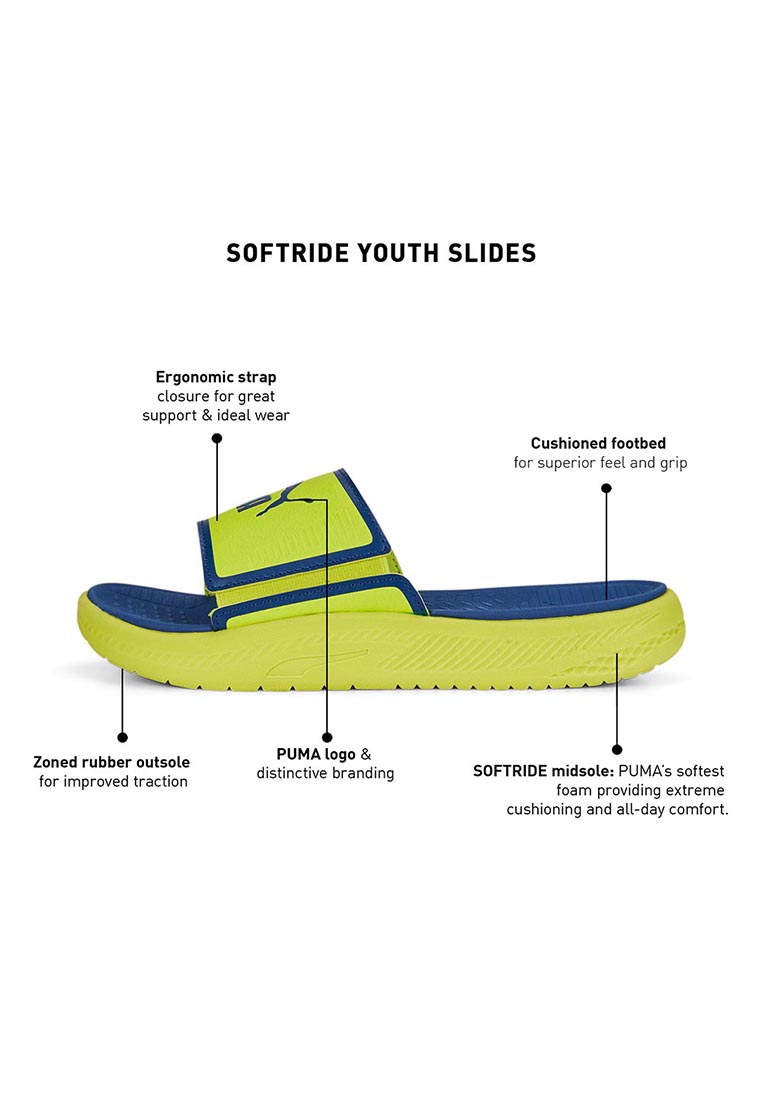 SOFTRIDE YOUTH SLIDES

Ergonomic strap closure for great support & ideal wear

Cushioned footbed for superior feel and grip

Zoned rubber outsole for improved traction

PUMA logo & distinctive branding

SOFTRIDE midsole: PUMA's softest foam providing extreme cushioning and all-day comfort.