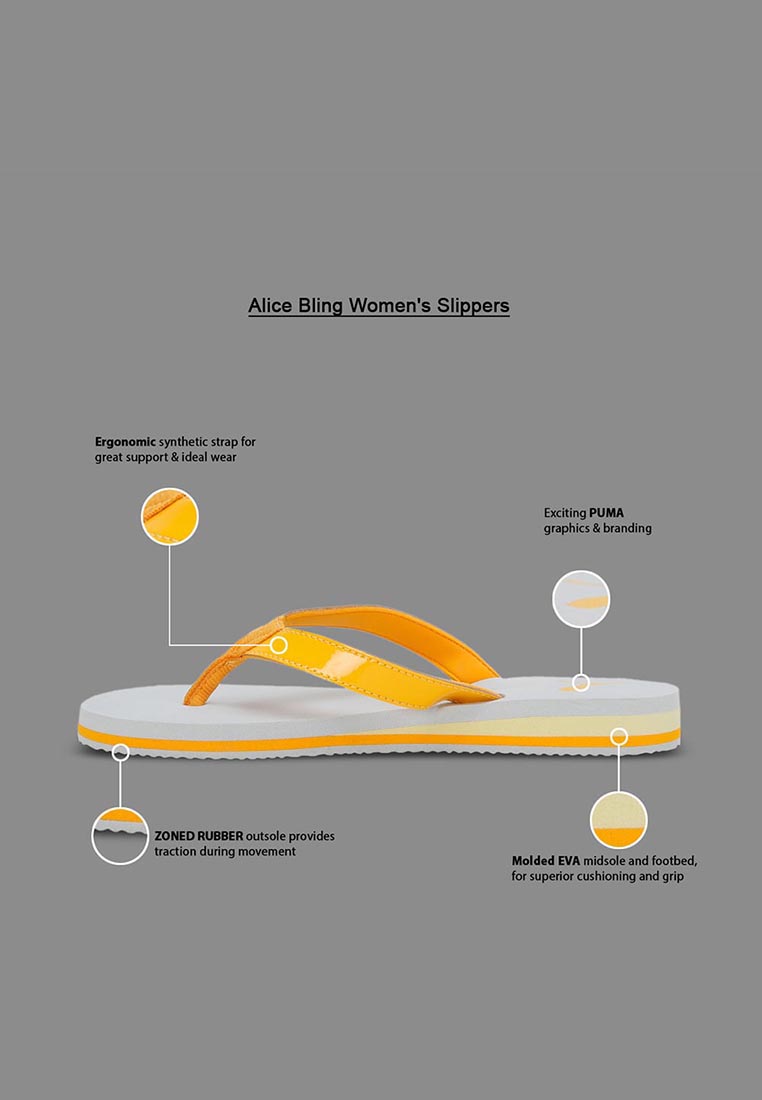 Alice Bling Women's Slippers

Ergonomic synthetic strap for great support & ideal wear

Exciting PUMA graphics & branding

ZONED RUBBER outsole provides traction during movement

Molded EVA midsole and footbed, for superior cushioning and grip