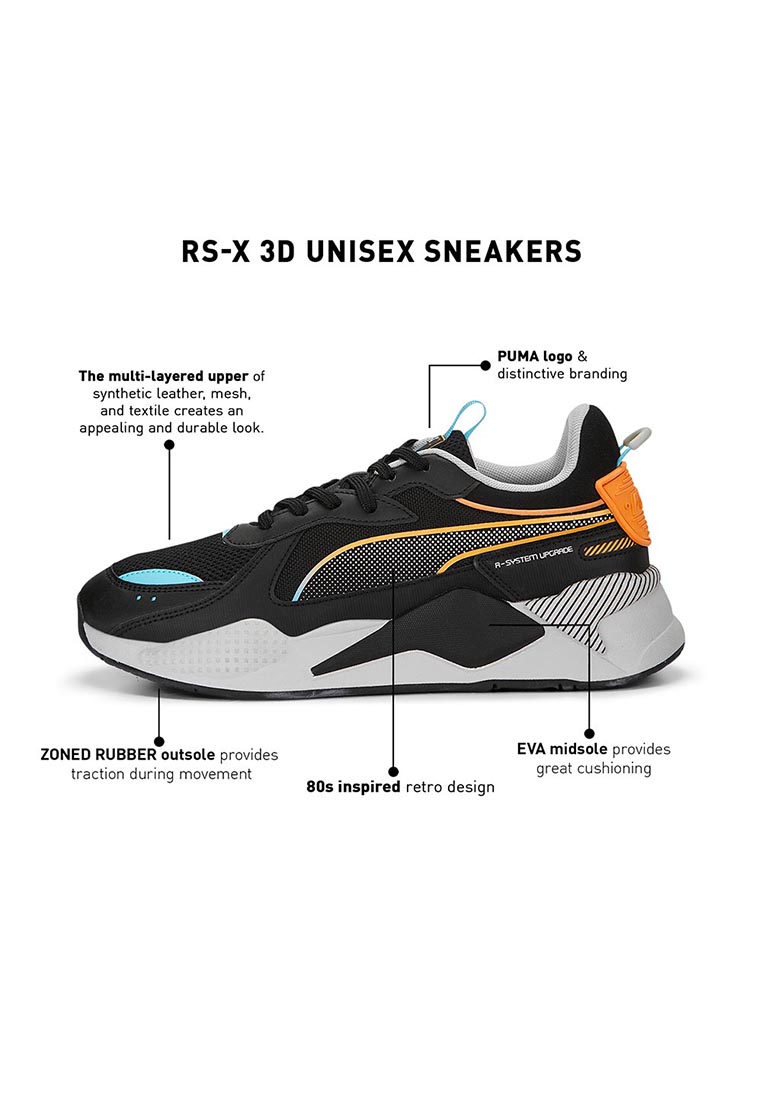 RS-X 3D UNISEX SNEAKERS

The multi-layered upper of synthetic leather, mesh, and textile creates an appealing and durable look.

PUMA logo & distinctive branding

R-SYSTEM UPGRADE

ZONED RUBBER outsole provides traction during movement

80s inspired retro design

EVA midsole provides great cushioning