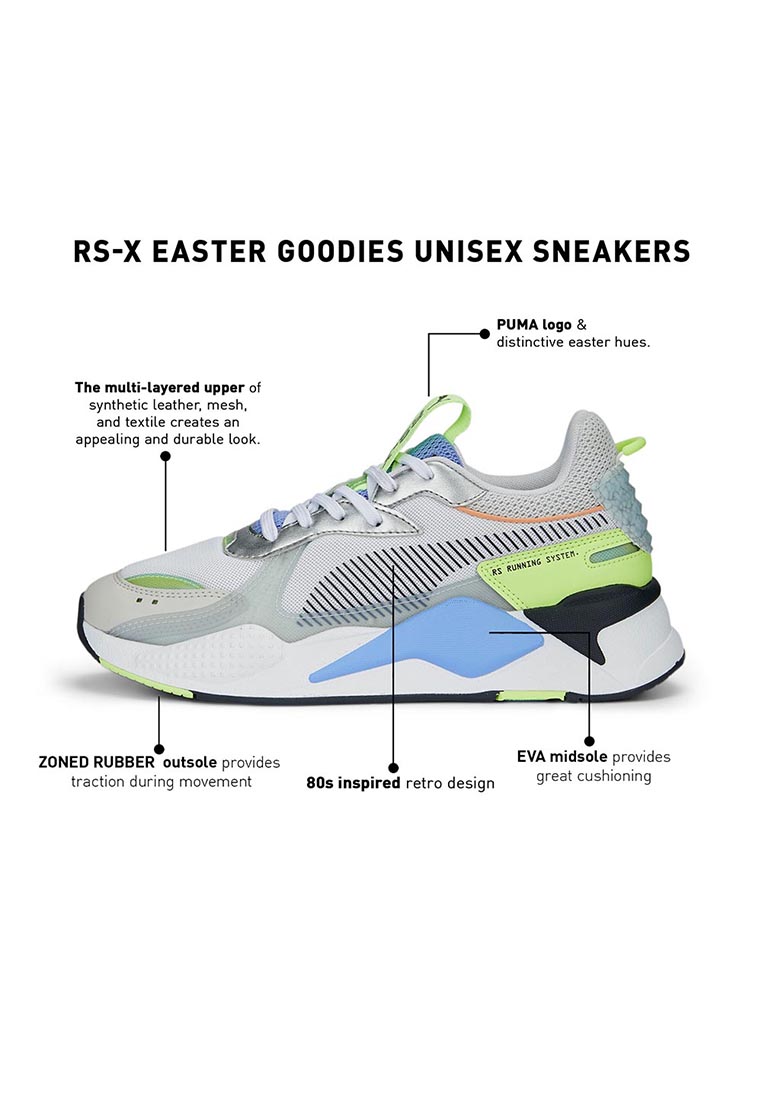 RS-X EASTER GOODIES UNISEX SNEAKERS

PUMA logo & distinctive easter hues.

The multi-layered upper of synthetic leather, mesh, and textile creates an appealing and durable look.

RS RUNNING SYSTEM.

ZONED RUBBER outsole provides traction during movement

80s inspired retro design

EVA midsole provides great cushioning