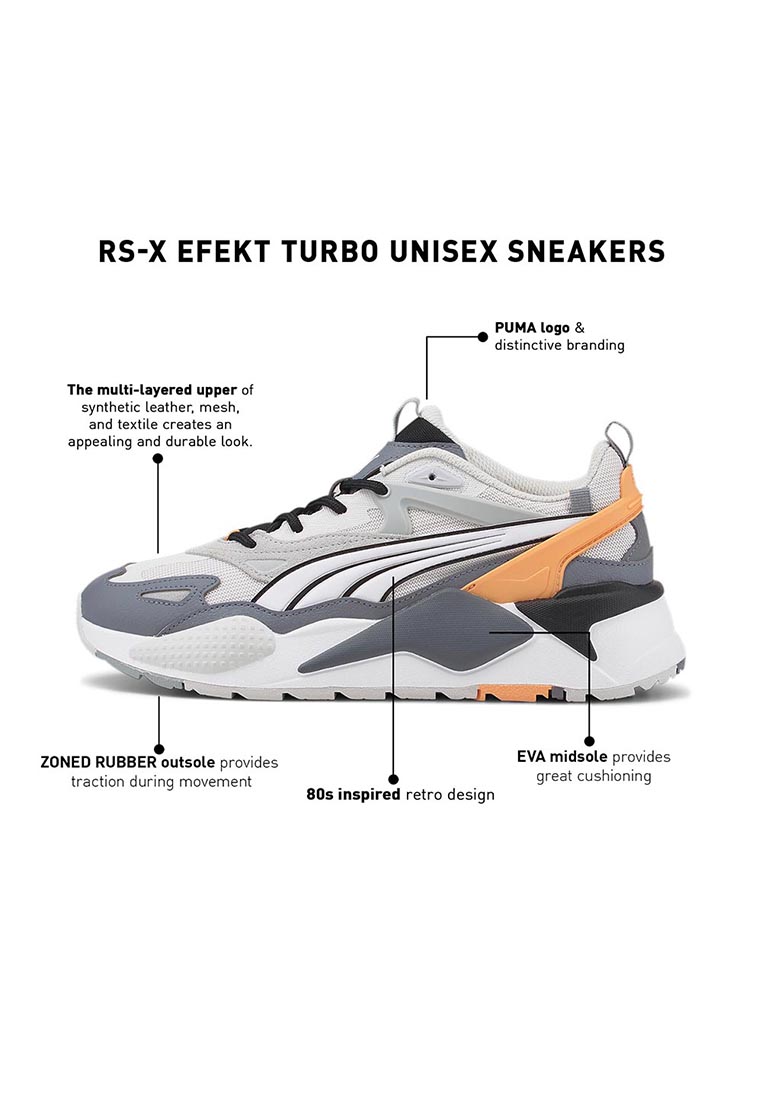 RS-X EFEKT TURBO UNISEX SNEAKERS

PUMA logo & distinctive branding

The multi-layered upper of synthetic leather, mesh, and textile creates an appealing and durable look.

ZONED RUBBER outsole provides traction during movement

80s inspired retro design

EVA midsole provides great cushioning