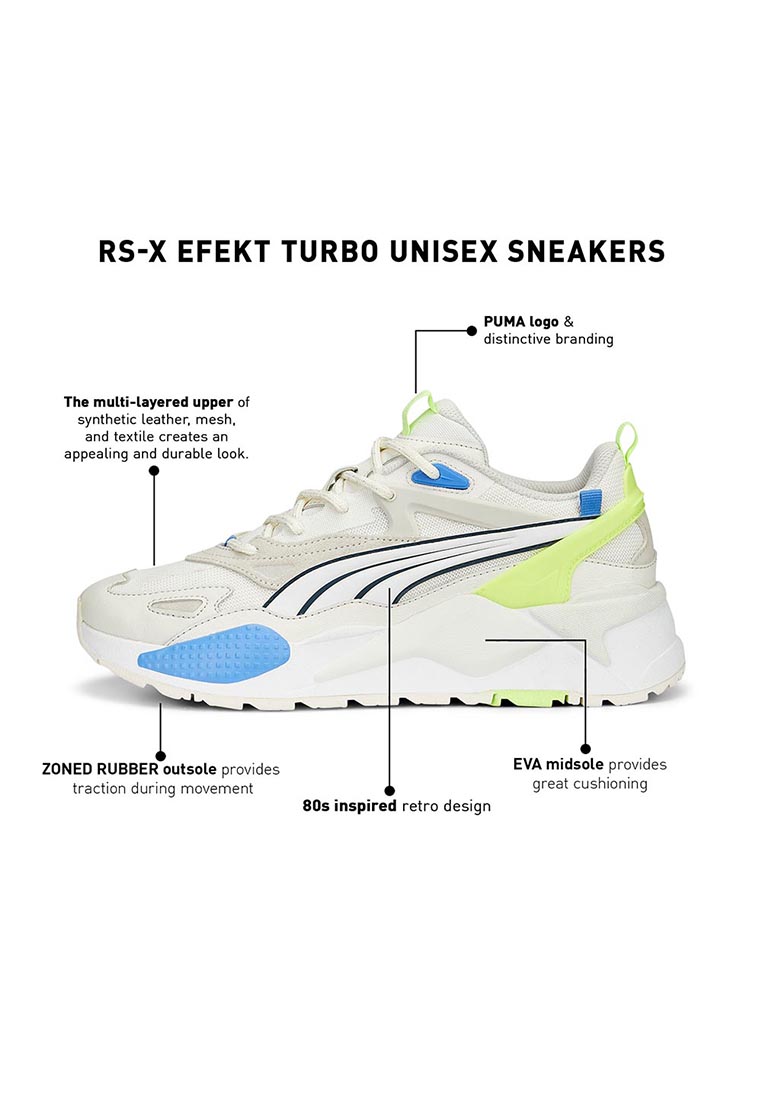 RS-X EFEKT TURBO UNISEX SNEAKERS

PUMA logo & distinctive branding

The multi-layered upper of synthetic leather, mesh, and textile creates an appealing and durable look.

ZONED RUBBER outsole provides traction during movement

80s inspired retro design

EVA midsole provides great cushioning