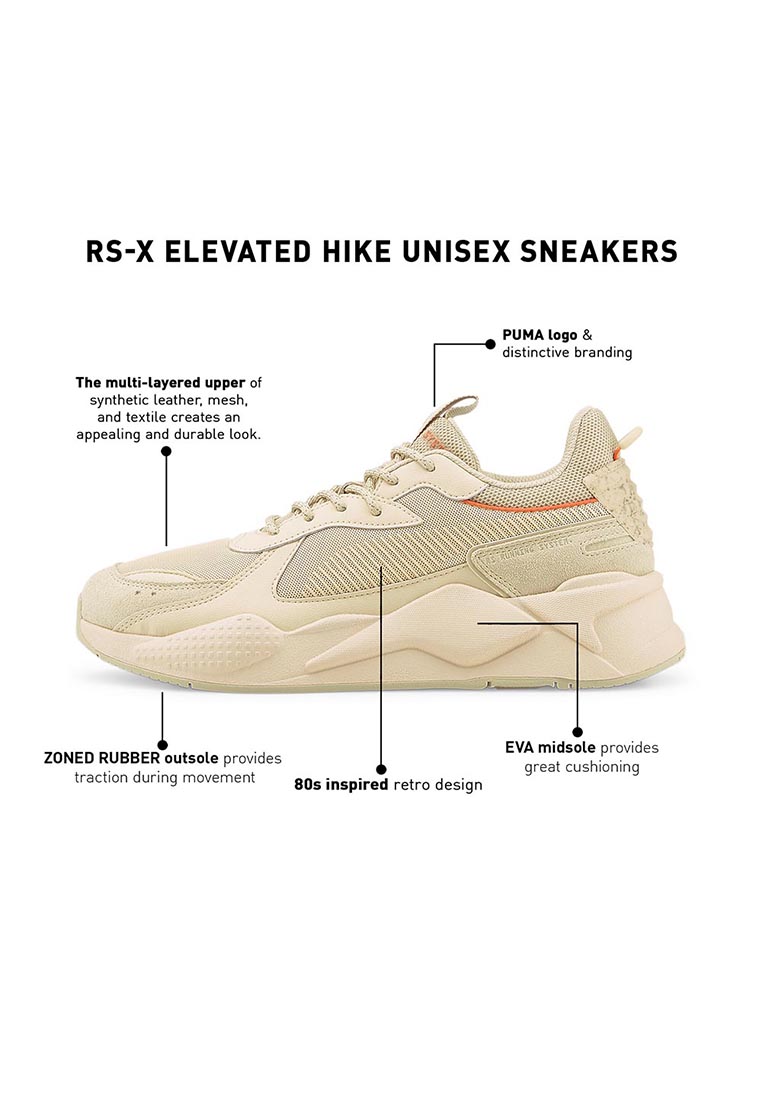 RS-X ELEVATED HIKE UNISEX SNEAKERS

PUMA logo & distinctive branding

The multi-layered upper of synthetic leather, mesh, and textile creates an appealing and durable look.

ZONED RUBBER outsole provides traction during movement

80s inspired retro design

EVA midsole provides great cushioning