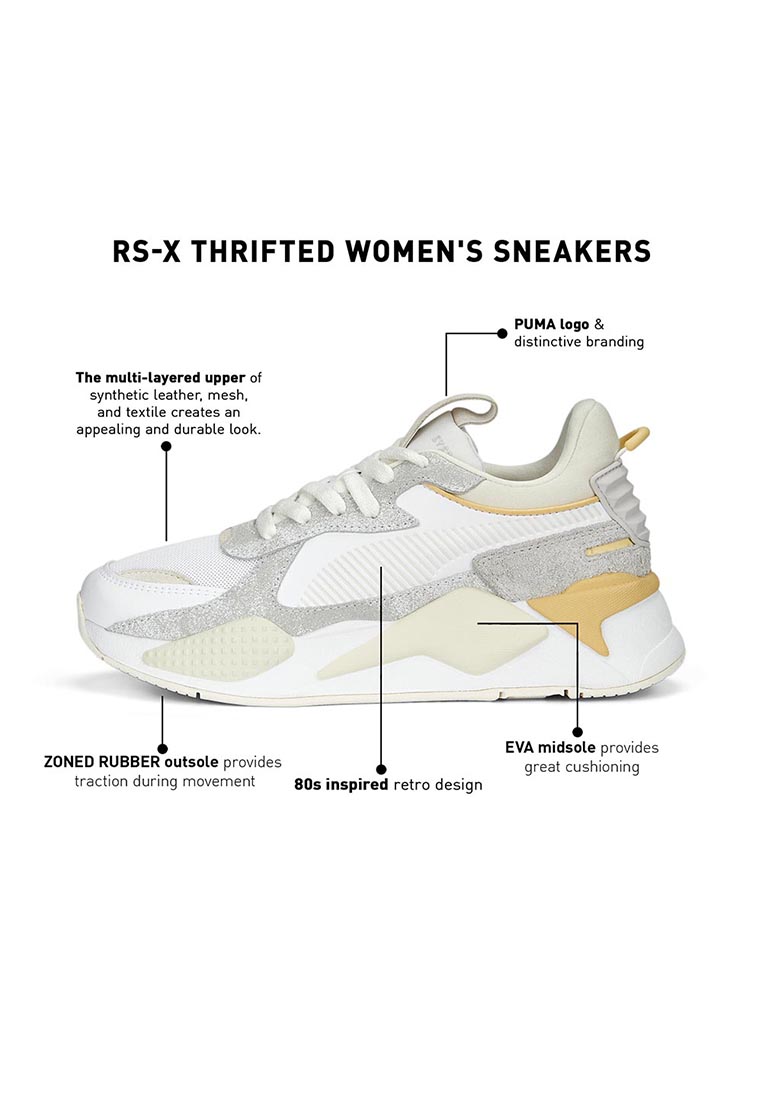 RS-X THRIFTED WOMEN'S SNEAKERS

PUMA logo & distinctive branding

The multi-layered upper of synthetic leather, mesh, and textile creates an appealing and durable look.

ZONED RUBBER outsole provides traction during movement

80s inspired retro design

EVA midsole provides great cushioning