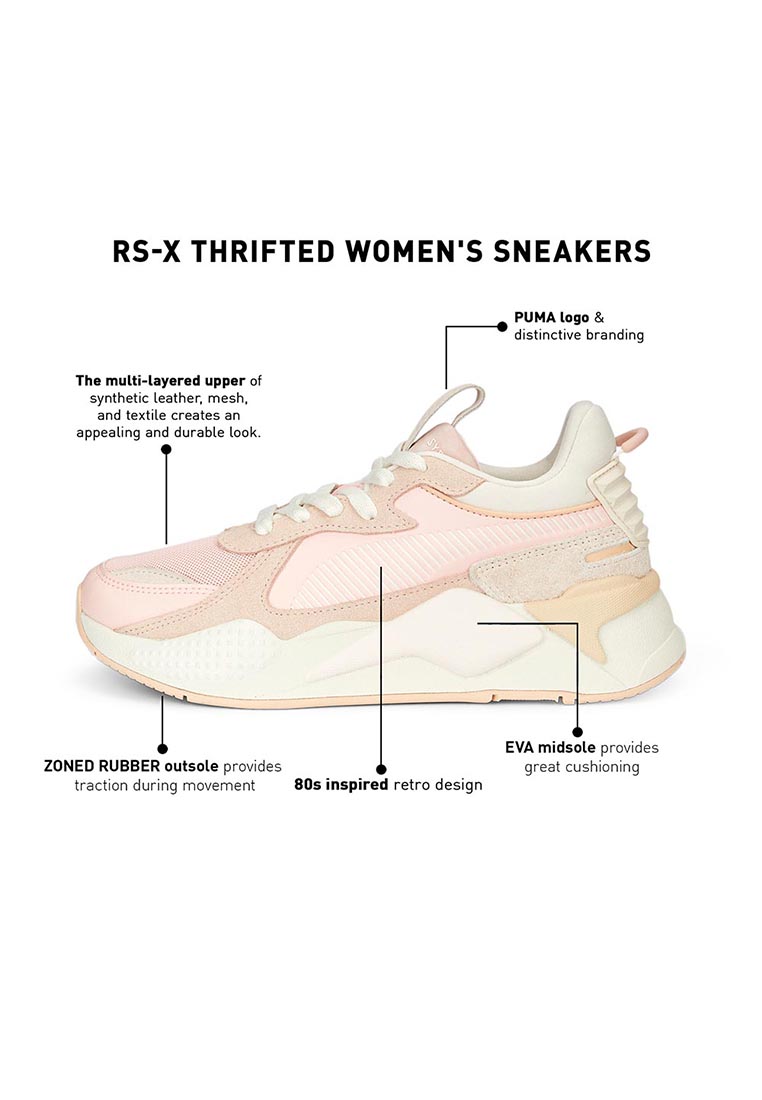 RS-X THRIFTED WOMEN'S SNEAKERS

PUMA logo & distinctive branding

The multi-layered upper of synthetic leather, mesh, and textile creates an appealing and durable look.

ZONED RUBBER outsole provides traction during movement

80s inspired retro design

EVA midsole provides great cushioning