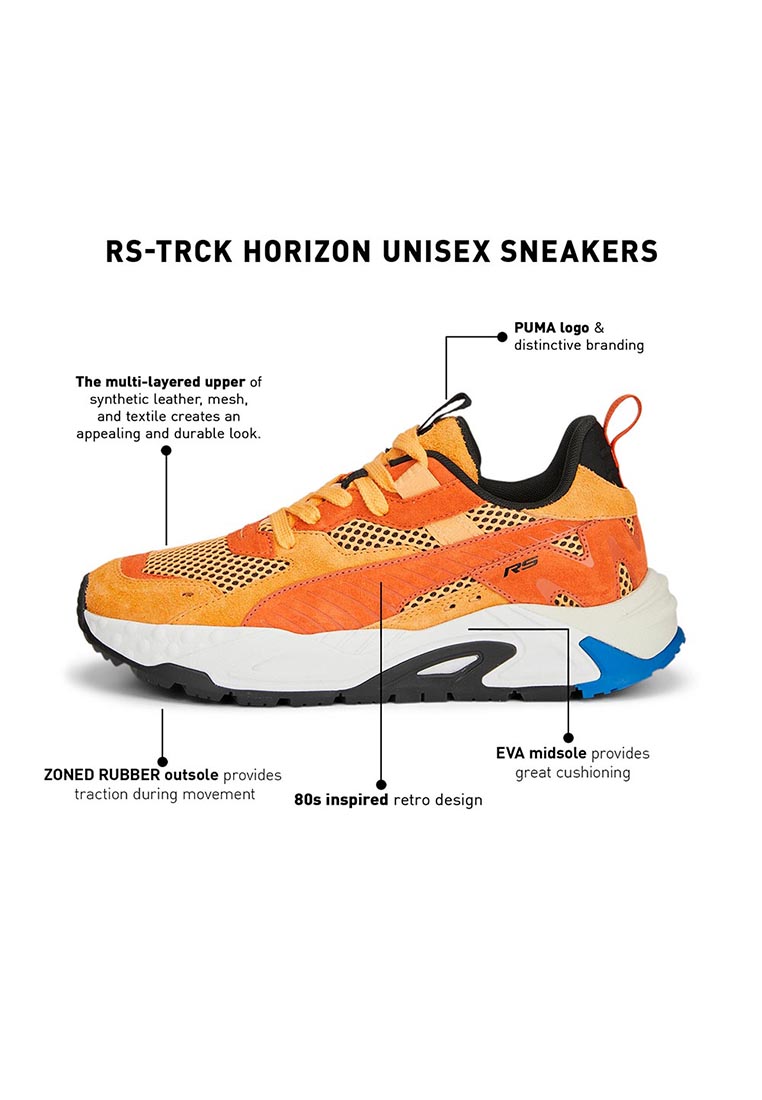 RS-TRCK HORIZON UNISEX SNEAKERS

PUMA logo & distinctive branding

The multi-layered upper of synthetic leather, mesh, and textile creates an appealing and durable look.

RS

ZONED RUBBER outsole provides traction during movement

80s inspired retro design

EVA midsole provides great cushioning