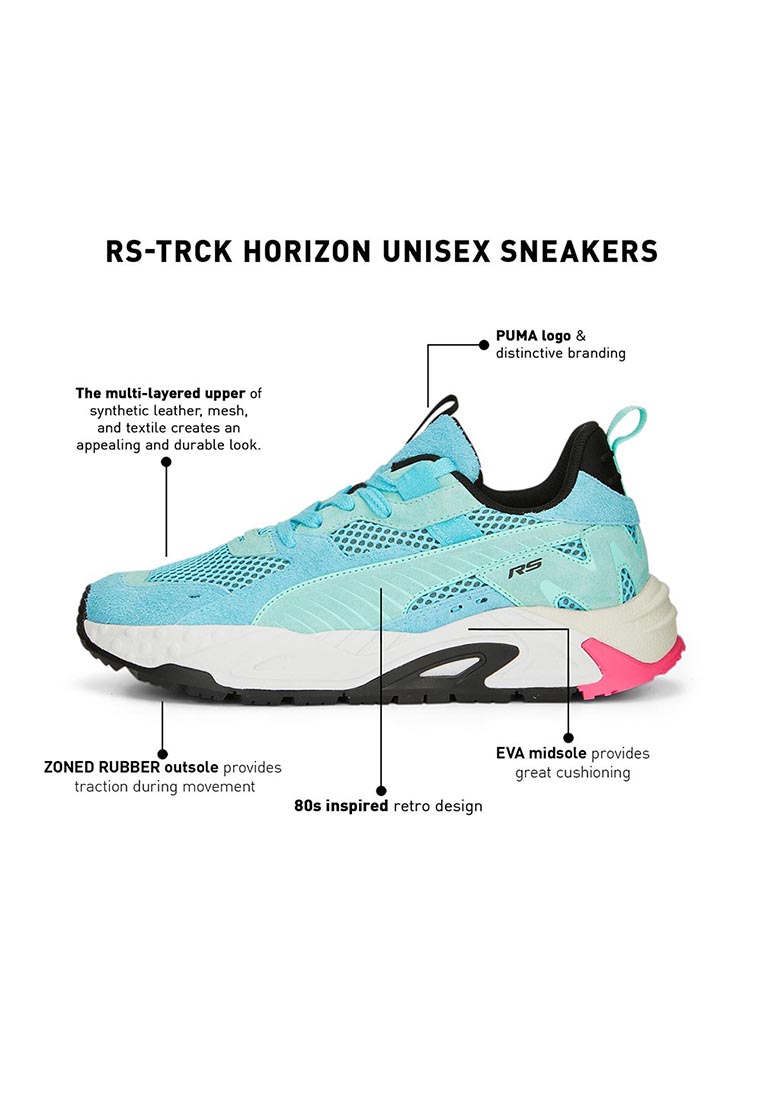 RS-TRCK HORIZON UNISEX SNEAKERS

PUMA logo & distinctive branding

The multi-layered upper of synthetic leather, mesh, and textile creates an appealing and durable look.

RS

ZONED RUBBER outsole provides traction during movement

80s inspired retro design

EVA midsole provides great cushioning