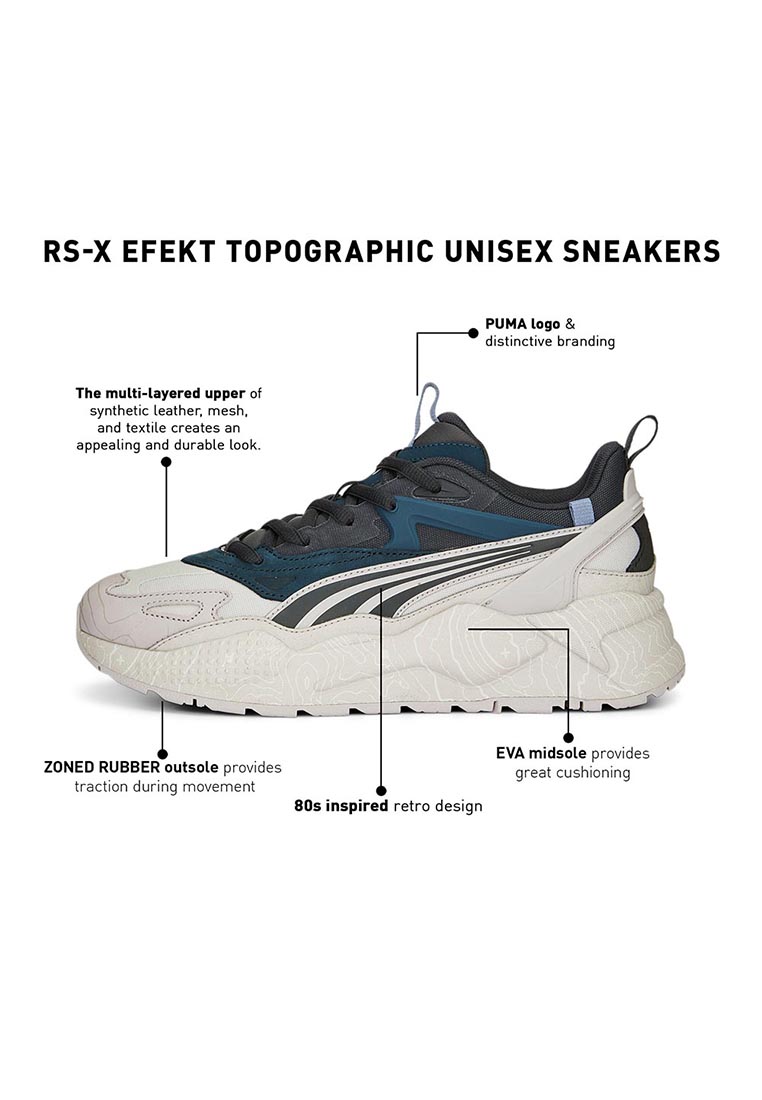 RS-X EFEKT TOPOGRAPHIC UNISEX SNEAKERS

PUMA logo & distinctive branding

The multi-layered upper of synthetic leather, mesh, and textile creates an appealing and durable look.

ZONED RUBBER outsole provides traction during movement

80s inspired retro design

EVA midsole provides great cushioning