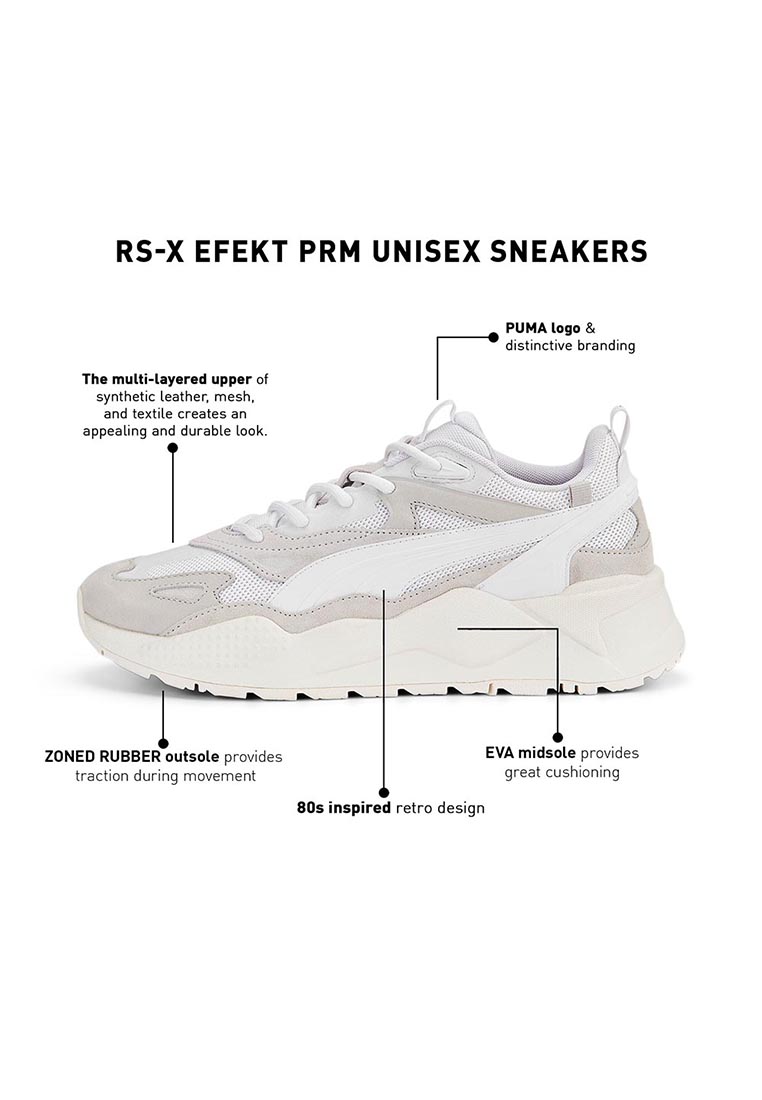 RS-X EFEKT PRM UNISEX SNEAKERS

PUMA logo & distinctive branding

The multi-layered upper of synthetic leather, mesh, and textile creates an appealing and durable look.

ZONED RUBBER outsole provides traction during movement

EVA midsole provides great cushioning

80s inspired retro design