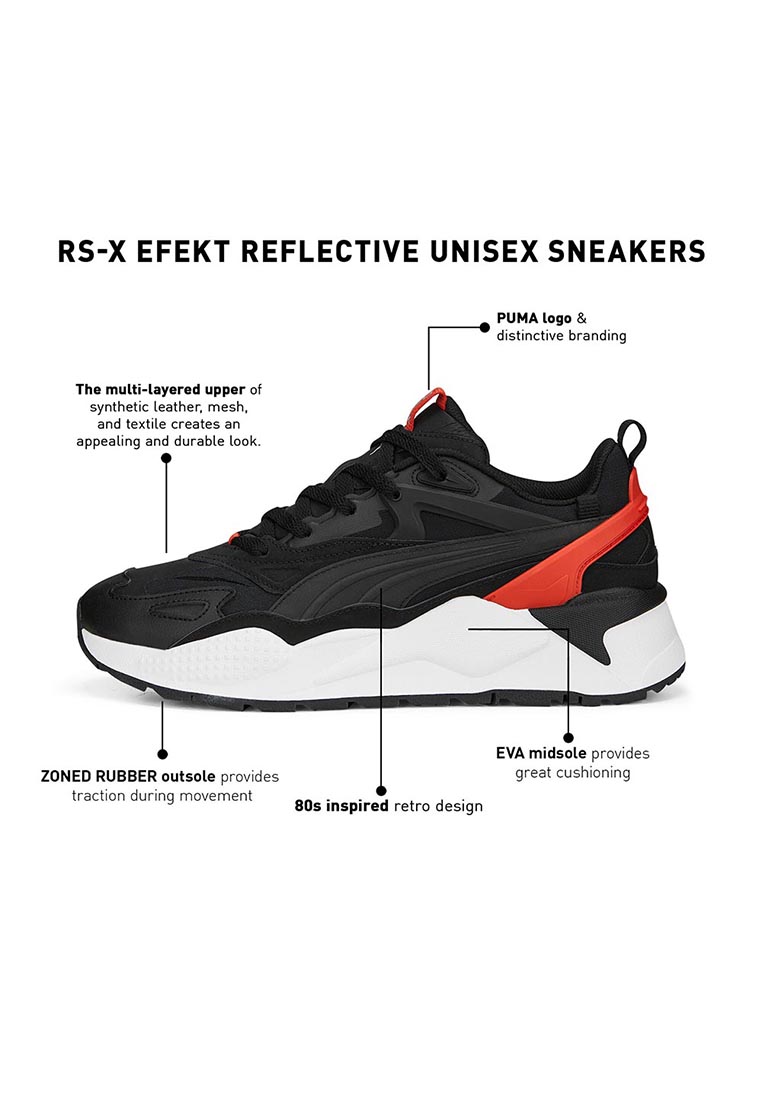 RS-X EFEKT REFLECTIVE UNISEX SNEAKERS

PUMA logo & distinctive branding

The multi-layered upper of synthetic leather, mesh, and textile creates an appealing and durable look.

ZONED RUBBER outsole provides traction during movement

80s inspired retro design

EVA midsole provides great cushioning