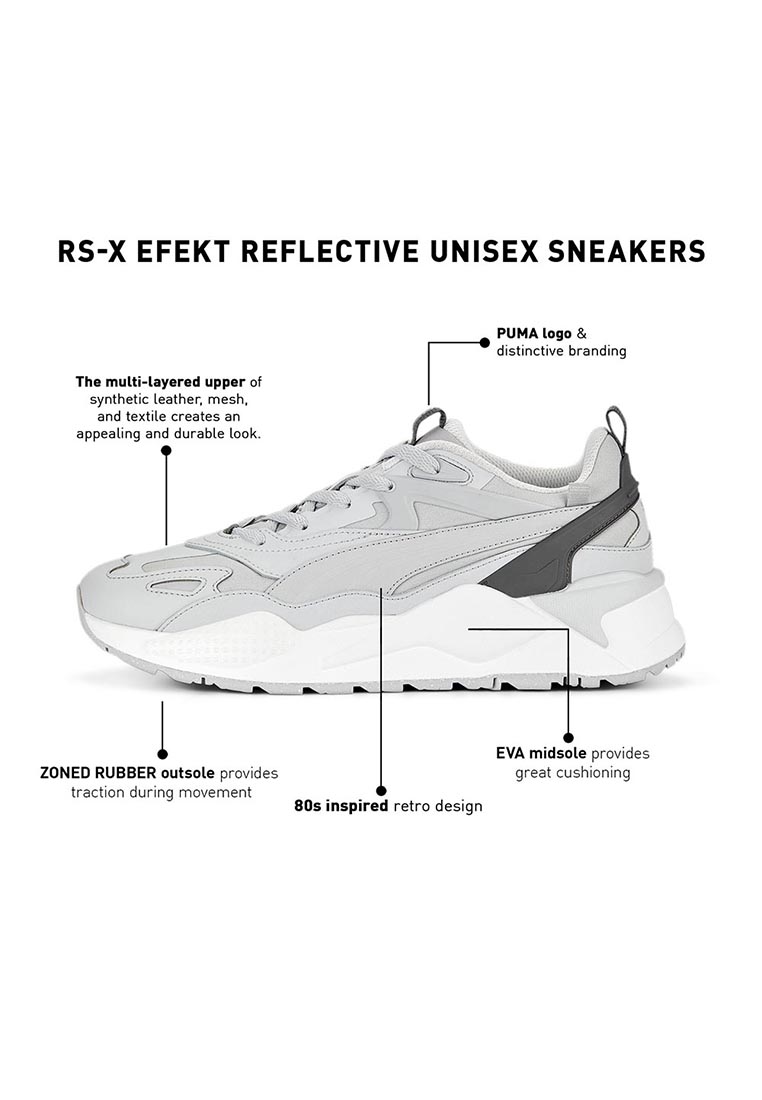 RS-X EFEKT REFLECTIVE UNISEX SNEAKERS

PUMA logo & distinctive branding

The multi-layered upper of synthetic leather, mesh, and textile creates an appealing and durable look.

ZONED RUBBER outsole provides traction during movement

80s inspired retro design

EVA midsole provides great cushioning