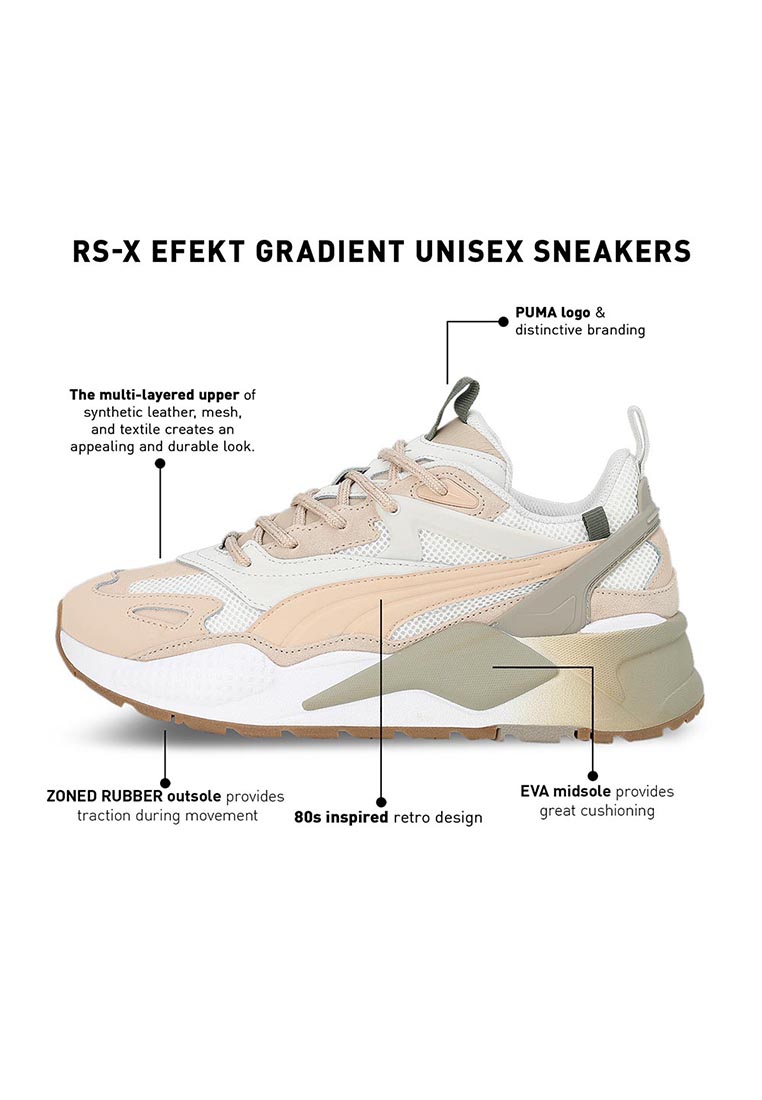 RS-X EFEKT GRADIENT UNISEX SNEAKERS

PUMA logo & distinctive branding

The multi-layered upper of synthetic leather, mesh, and textile creates an appealing and durable look.

ZONED RUBBER outsole provides traction during movement

80s inspired retro design

EVA midsole provides great cushioning