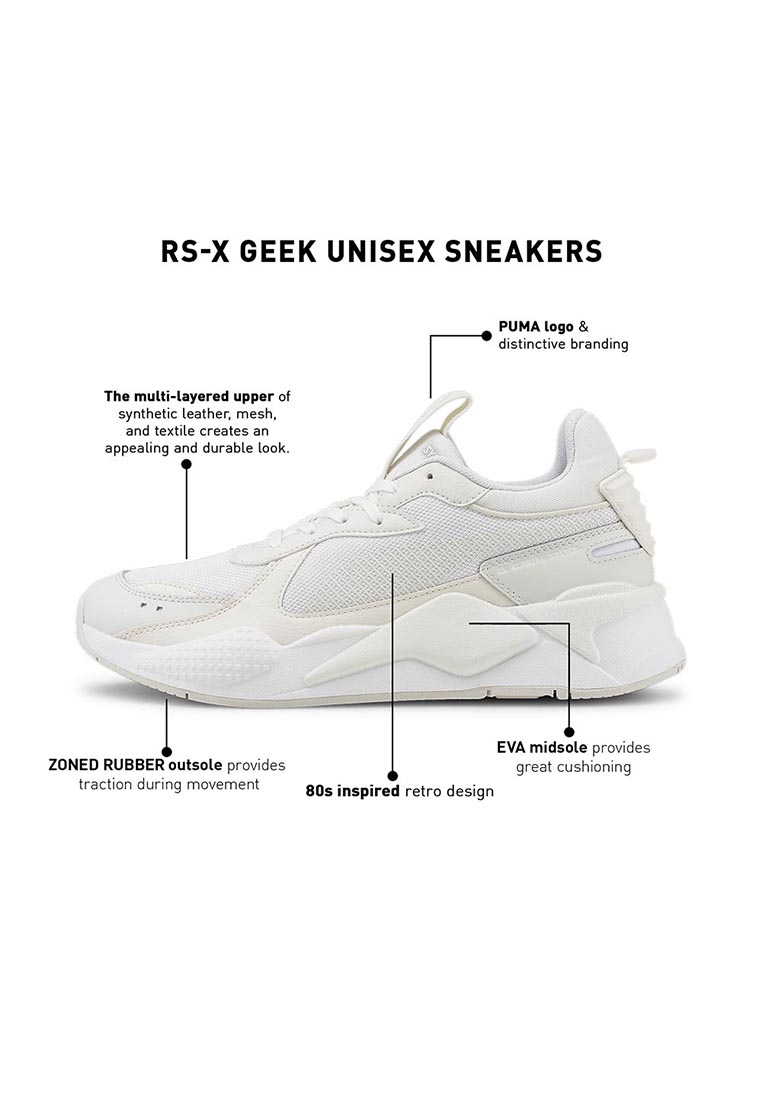 RS-X GEEK UNISEX SNEAKERS

PUMA logo & distinctive branding

The multi-layered upper of synthetic leather, mesh, and textile creates an appealing and durable look.

ZONED RUBBER outsole provides traction during movement

80s inspired retro design

EVA midsole provides great cushioning