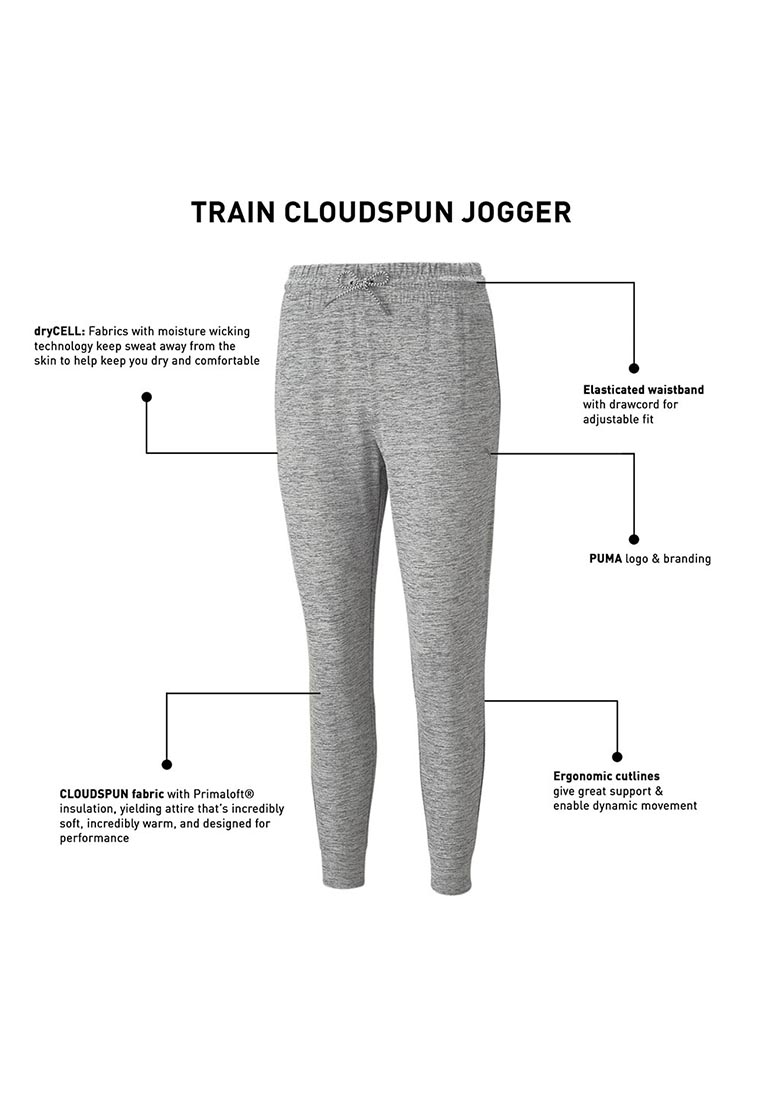 TRAIN CLOUDSPUN JOGGER

dryCELL: Fabrics with moisture wicking technology keep sweat away from the skin to help keep you dry and comfortable

Elasticated waistband with drawcord for adjustable fit

PUMA logo & branding

CLOUDSPUN fabric with Primaloft® insulation, yielding attire that's incredibly soft, incredibly warm, and designed for performance

Ergonomic cutlines give great support & enable dynamic movement