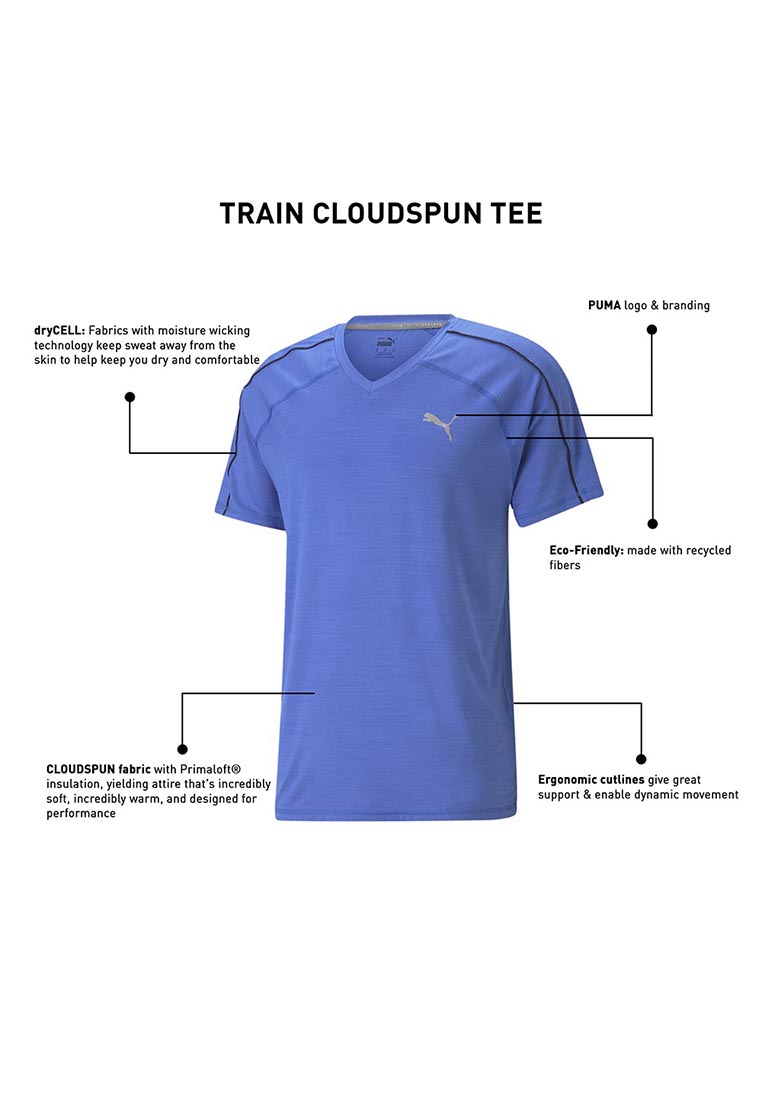 TRAIN CLOUDSPUN TEE

dryCELL: Fabrics with moisture wicking technology keep sweat away from the skin to help keep you dry and comfortable

PUMA logo & branding

PUMA

Eco-Friendly: made with recycled fibers

CLOUDSPUN fabric with Primaloft® insulation, yielding attire that's incredibly soft, incredibly warm, and designed for performance

Ergonomic cutlines give great support & enable dynamic movement