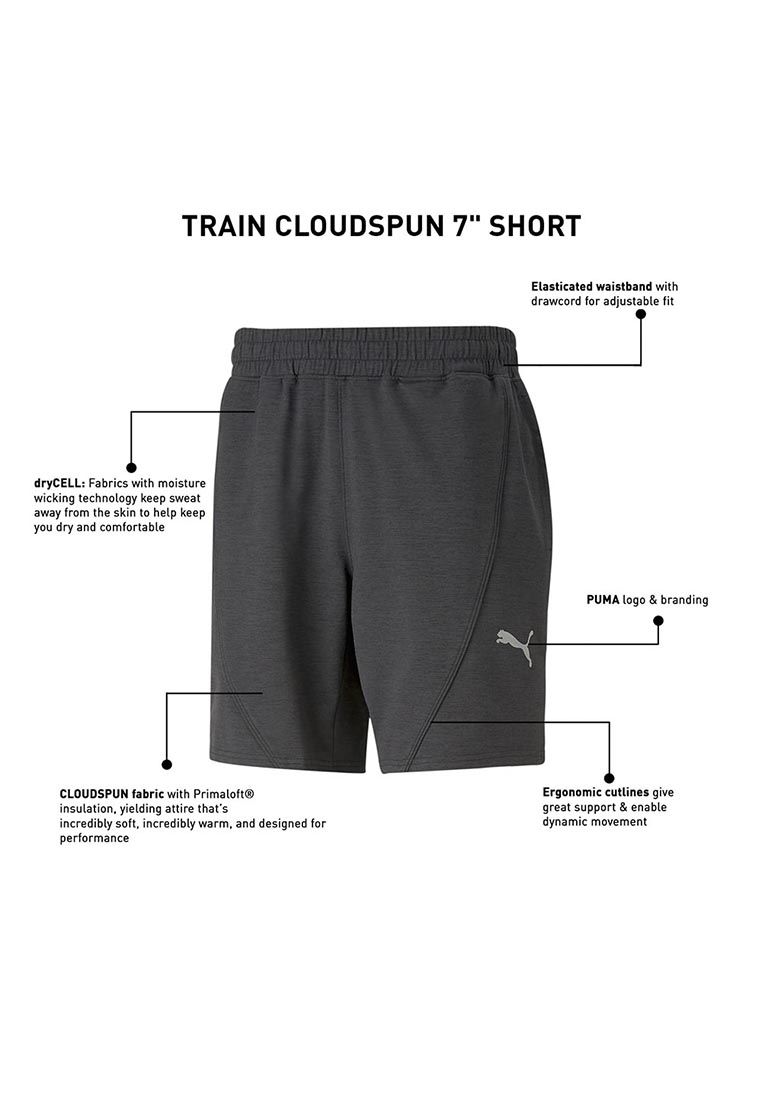 TRAIN CLOUDSPUN 7" SHORT

Elasticated waistband with drawcord for adjustable fit

dryCELL: Fabrics with moisture wicking technology keep sweat away from the skin to help keep you dry and comfortable

PUMA logo & branding

CLOUDSPUN fabric with Primaloft® insulation, yielding attire that's incredibly soft, incredibly warm, and designed for performance

Ergonomic cutlines give great support & enable dynamic movement