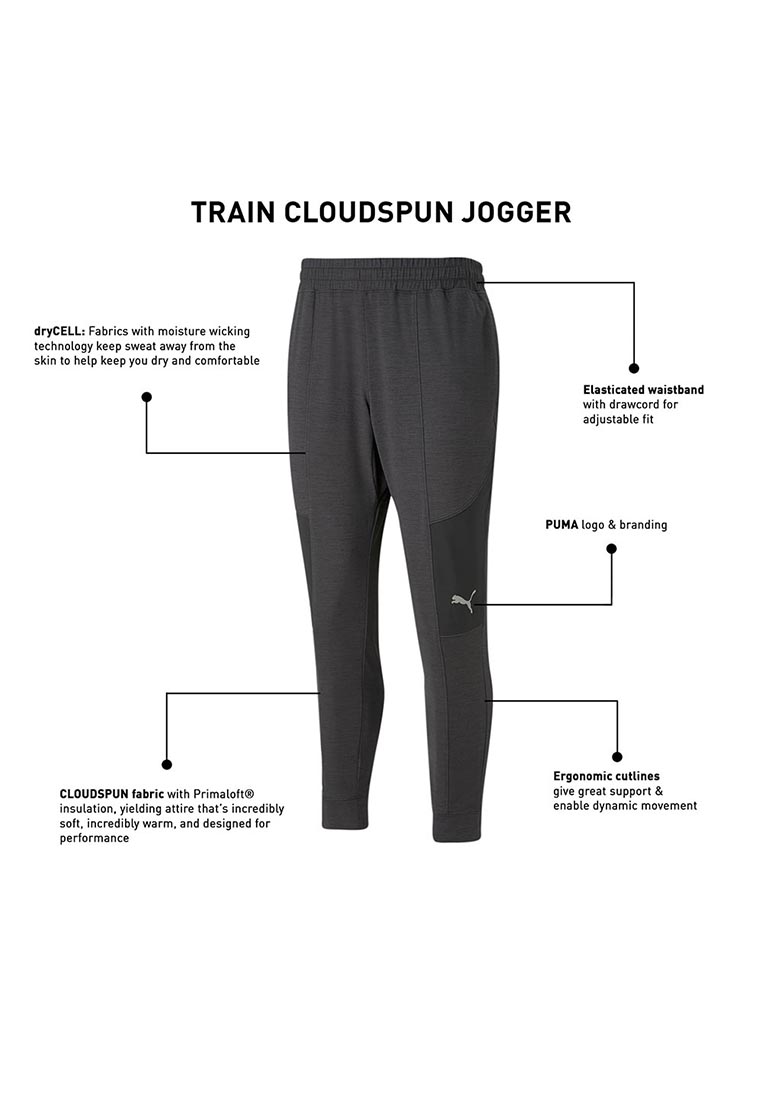 TRAIN CLOUDSPUN JOGGER

dryCELL: Fabrics with moisture wicking technology keep sweat away from the skin to help keep you dry and comfortable

Elasticated waistband with drawcord for adjustable fit

PUMA logo & branding

CLOUDSPUN fabric with Primaloft® insulation, yielding attire that's incredibly soft, incredibly warm, and designed for performance

Ergonomic cutlines give great support & enable dynamic movement