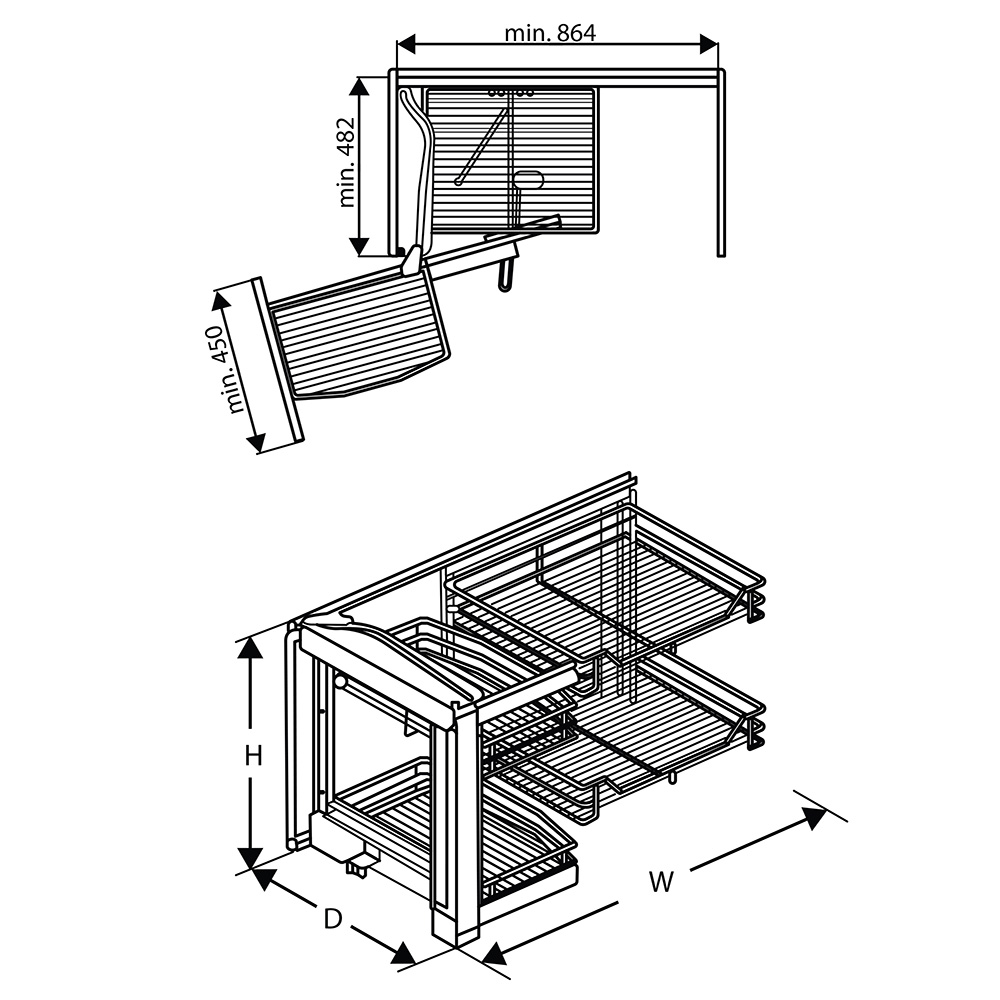 min. 864
min. 482
min. 450
H
D
W