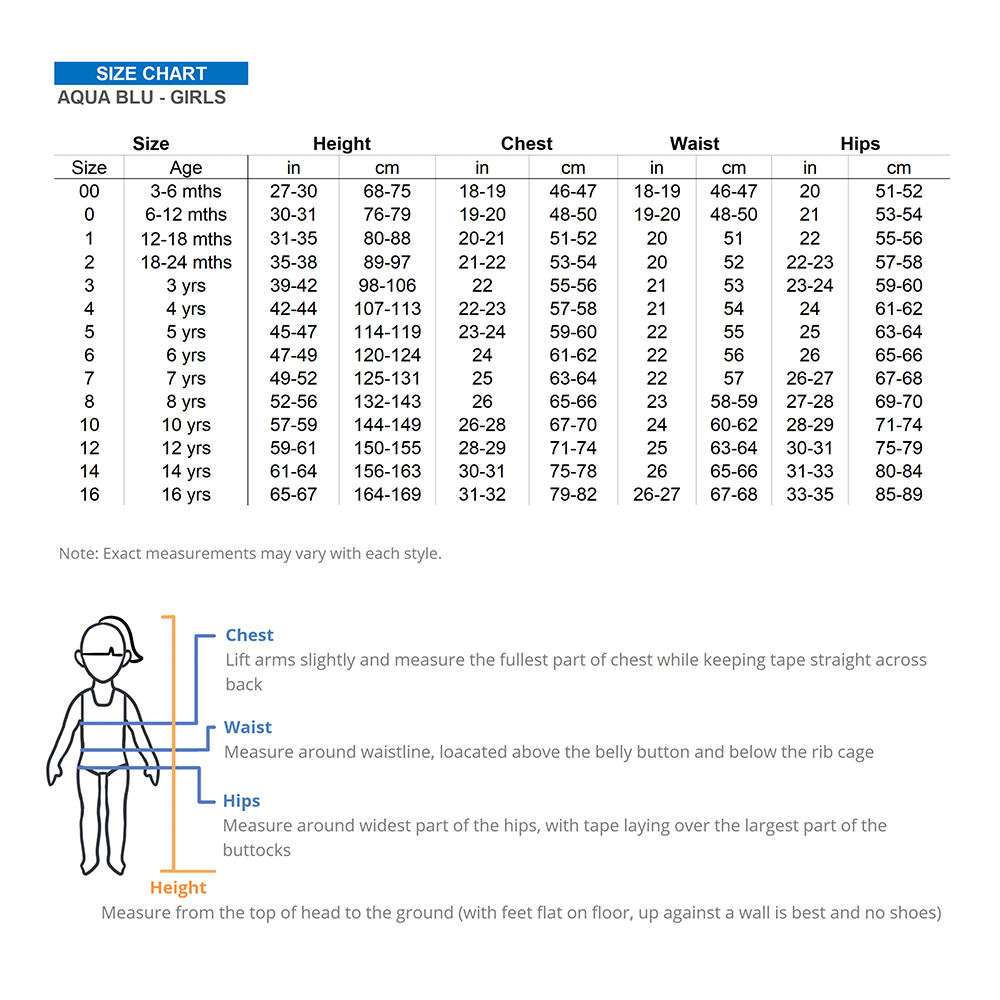 SIZE CHART
AQUA BLU - GIRLS

| Size | | Height | | Chest | | Waist | | Hips | |
|---|---|---|---|---|---|---|---|---|---|
| Size | Age | in | cm | in | cm | in | cm | in | cm |
| 00 | 3-6 mths | 27-30 | 68-75 | 18-19 | 46-47 | 18-19 | 46-47 | 20 | 51-52 |
| 0 | 6-12 mths | 30-31 | 76-79 | 19-20 | 48-50 | 19-20 | 48-50 | 21 | 53-54 |
| 1 | 12-18 mths | 31-35 | 80-88 | 20-21 | 51-52 | 20 | 51 | 22 | 55-56 |
| 2 | 18-24 mths | 35-38 | 89-97 | 21-22 | 53-54 | 20 | 52 | 22-23 | 57-58 |
| 3 | 3 yrs | 39-42 | 98-106 | 22 | 55-56 | 21 | 53 | 23-24 | 59-60 |
| 4 | 4 yrs | 42-44 | 107-113 | 22-23 | 57-58 | 21 | 54 | 24 | 61-62 |
| 5 | 5 yrs | 45-47 | 114-119 | 23-24 | 59-60 | 22 | 55 | 25 | 63-64 |
| 6 | 6 yrs | 47-49 | 120-124 | 24 | 61-62 | 22 | 56 | 26 | 65-66 |
| 7 | 7 yrs | 49-52 | 125-131 | 25 | 63-64 | 22 | 57 | 26-27 | 67-68 |
| 8 | 8 yrs | 52-56 | 132-143 | 26 | 65-66 | 23 | 58-59 | 27-28 | 69-70 |
| 10 | 10 yrs | 57-59 | 144-149 | 26-28 | 67-70 | 24 | 60-62 | 28-29 | 71-74 |
| 12 | 12 yrs | 59-61 | 150-155 | 28-29 | 71-74 | 25 | 63-64 | 30-31 | 75-79 |
| 14 | 14 yrs | 61-64 | 156-163 | 30-31 | 75-78 | 26 | 65-66 | 31-33 | 80-84 |
| 16 | 16 yrs | 65-67 | 164-169 | 31-32 | 79-82 | 26-27 | 67-68 | 33-35 | 85-89 |

Note: Exact measurements may vary with each style.

Chest
Lift arms slightly and measure the fullest part of chest while keeping tape straight across back

Waist
Measure around waistline, loacated above the belly button and below the rib cage

Hips
Measure around widest part of the hips, with tape laying over the largest part of the buttocks

Height
Measure from the top of head to the ground (with feet flat on floor, up against a wall is best and no shoes)