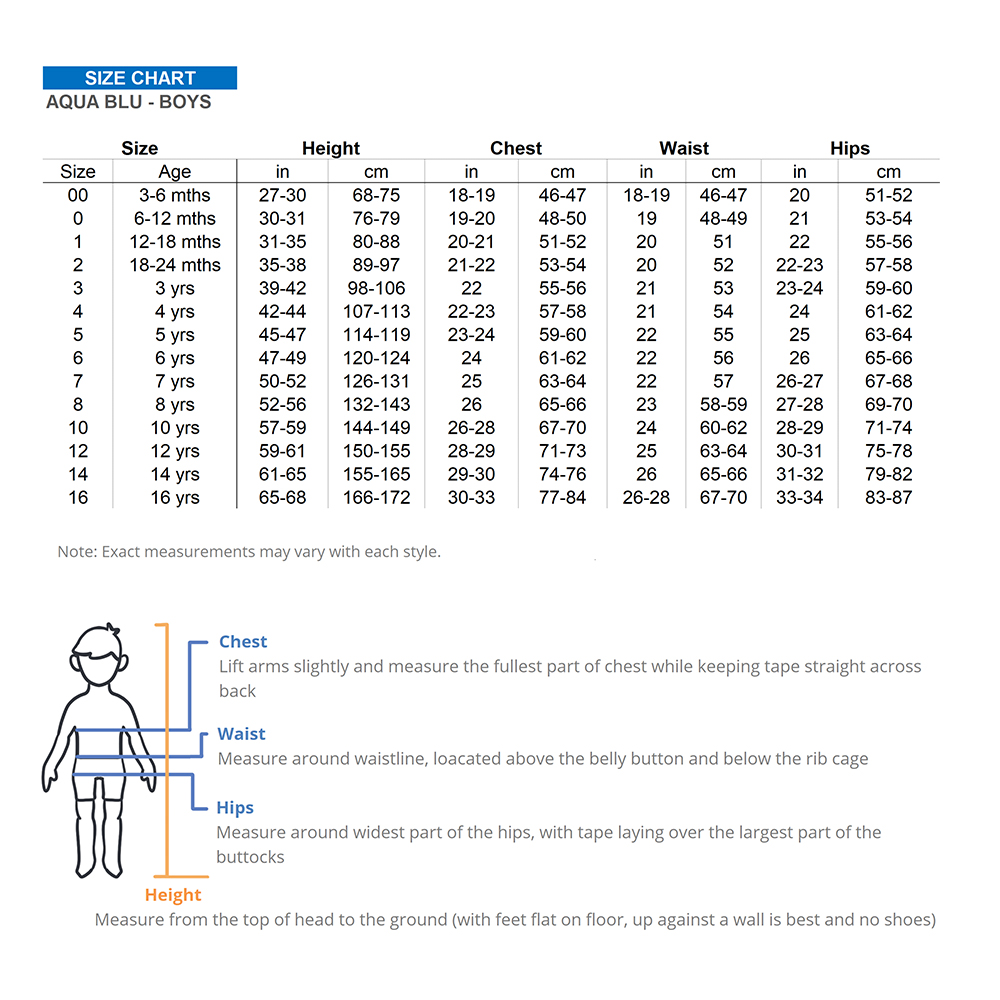 SIZE CHART
AQUA BLU - BOYS

| Size | | Height | | Chest | | Waist | | Hips | |
|---|---|---|---|---|---|---|---|---|---|
| Size | Age | in | cm | in | cm | in | cm | in | cm |
| 00 | 3-6 mths | 27-30 | 68-75 | 18-19 | 46-47 | 18-19 | 46-47 | 20 | 51-52 |
| 0 | 6-12 mths | 30-31 | 76-79 | 19-20 | 48-50 | 19 | 48-49 | 21 | 53-54 |
| 1 | 12-18 mths | 31-35 | 80-88 | 20-21 | 51-52 | 20 | 51 | 22 | 55-56 |
| 2 | 18-24 mths | 35-38 | 89-97 | 21-22 | 53-54 | 20 | 52 | 22-23 | 57-58 |
| 3 | 3 yrs | 39-42 | 98-106 | 22 | 55-56 | 21 | 53 | 23-24 | 59-60 |
| 4 | 4 yrs | 42-44 | 107-113 | 22-23 | 57-58 | 21 | 54 | 24 | 61-62 |
| 5 | 5 yrs | 45-47 | 114-119 | 23-24 | 59-60 | 22 | 55 | 25 | 63-64 |
| 6 | 6 yrs | 47-49 | 120-124 | 24 | 61-62 | 22 | 56 | 26 | 65-66 |
| 7 | 7 yrs | 50-52 | 126-131 | 25 | 63-64 | 22 | 57 | 26-27 | 67-68 |
| 8 | 8 yrs | 52-56 | 132-143 | 26 | 65-66 | 23 | 58-59 | 27-28 | 69-70 |
| 10 | 10 yrs | 57-59 | 144-149 | 26-28 | 67-70 | 24 | 60-62 | 28-29 | 71-74 |
| 12 | 12 yrs | 59-61 | 150-155 | 28-29 | 71-73 | 25 | 63-64 | 30-31 | 75-78 |
| 14 | 14 yrs | 61-65 | 155-165 | 29-30 | 74-76 | 26 | 65-66 | 31-32 | 79-82 |
| 16 | 16 yrs | 65-68 | 166-172 | 30-33 | 77-84 | 26-28 | 67-70 | 33-34 | 83-87 |

Note: Exact measurements may vary with each style.

Chest
Lift arms slightly and measure the fullest part of chest while keeping tape straight across back

Waist
Measure around waistline, loacated above the belly button and below the rib cage

Hips
Measure around widest part of the hips, with tape laying over the largest part of the buttocks

Height
Measure from the top of head to the ground (with feet flat on floor, up against a wall is best and no shoes)