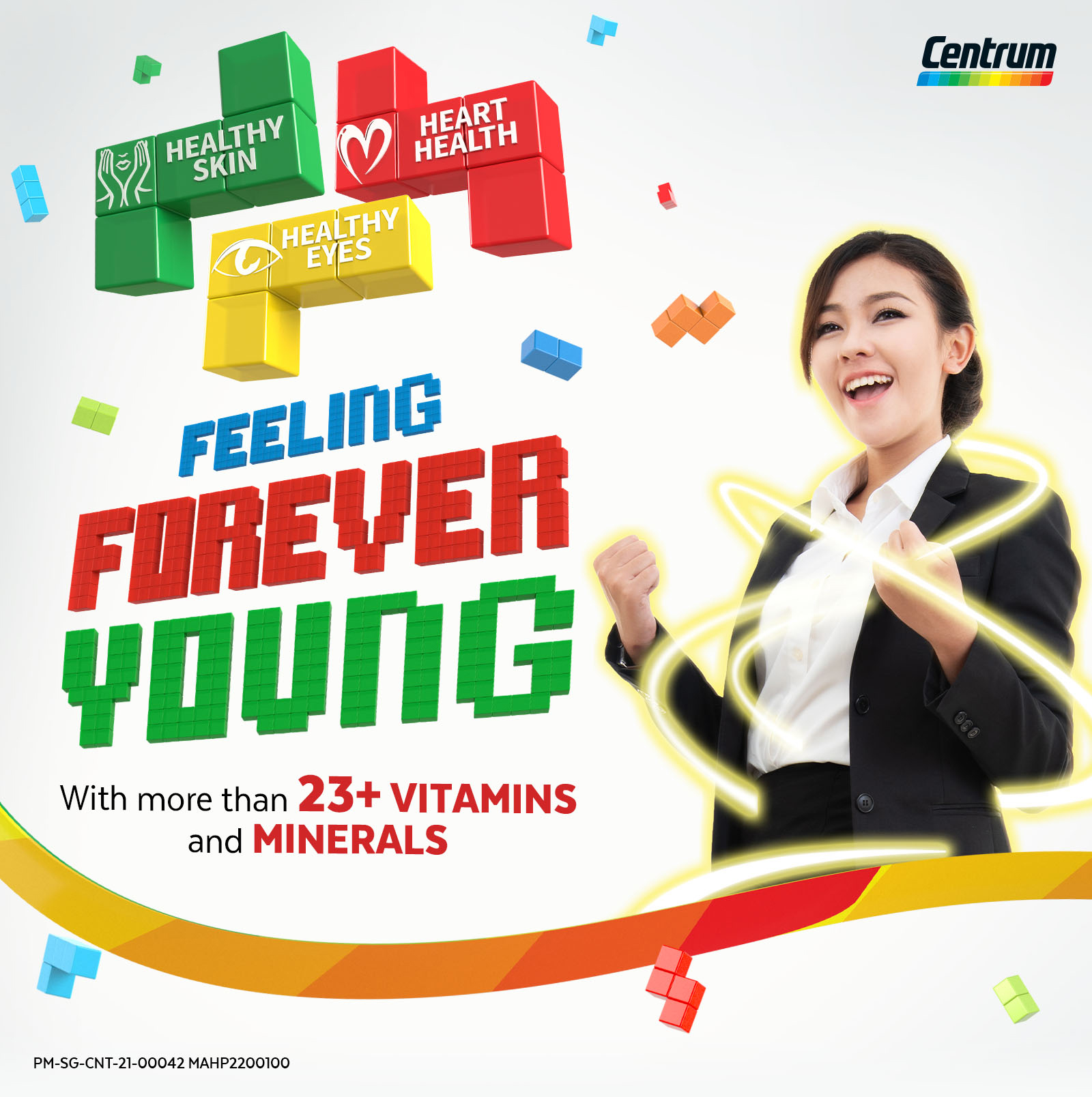 Centrum

HEALTHY SKIN

HEART HEALTH

HEALTHY EYES

FEELING FOREVER YOUNG

With more than 23+ VITAMINS and MINERALS

PM-SG-CNT-21-00042 MAHP2200100