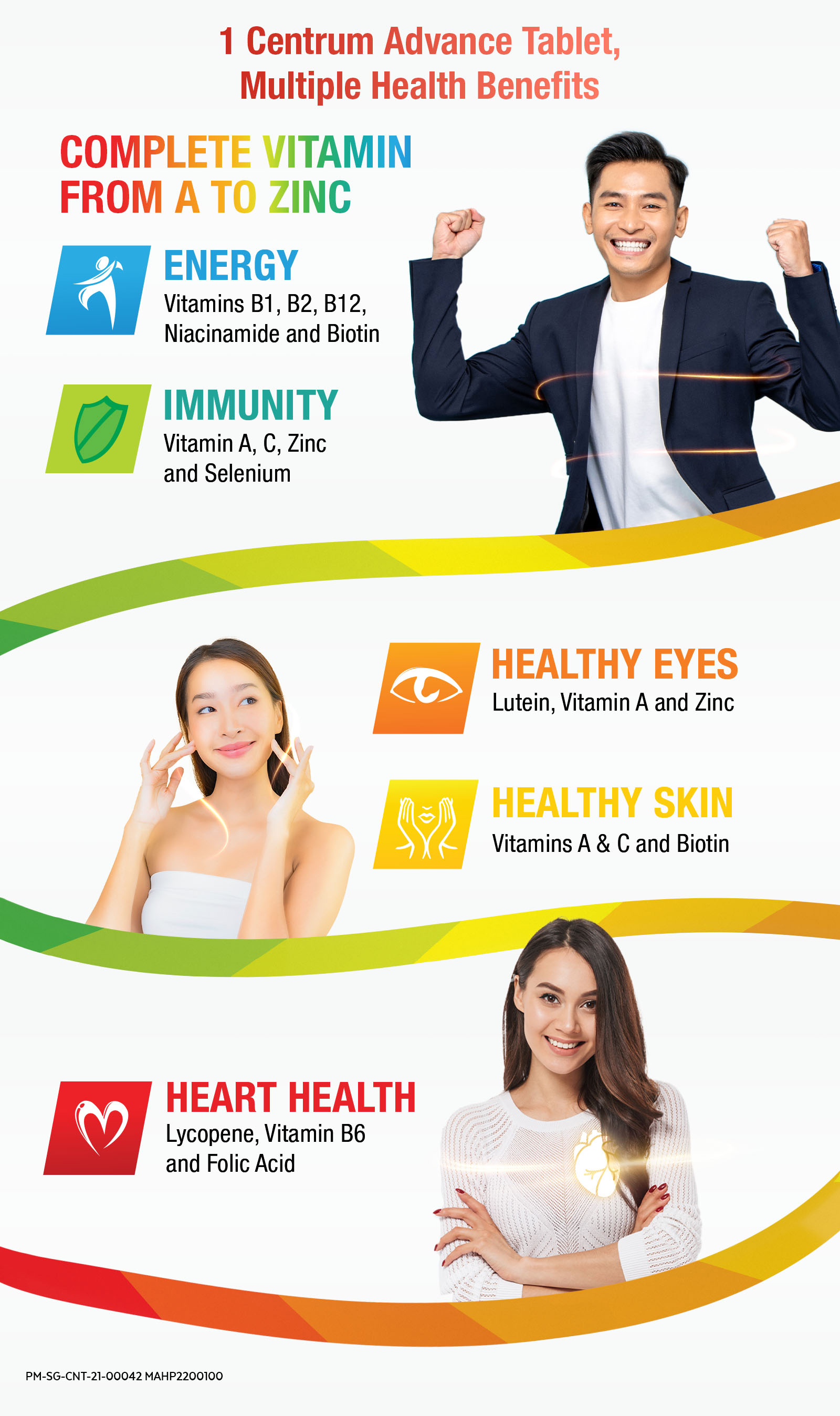 1 Centrum Advance Tablet, Multiple Health Benefits

COMPLETE VITAMIN FROM A TO ZINC

ENERGY
Vitamins B1, B2, B12, Niacinamide and Biotin

IMMUNITY
Vitamin A, C, Zinc and Selenium

HEALTHY EYES
Lutein, Vitamin A and Zinc

HEALTHY SKIN
Vitamins A & C and Biotin

HEART HEALTH
Lycopene, Vitamin B6 and Folic Acid

PM-SG-CNT-21-00042 MAHP2200100