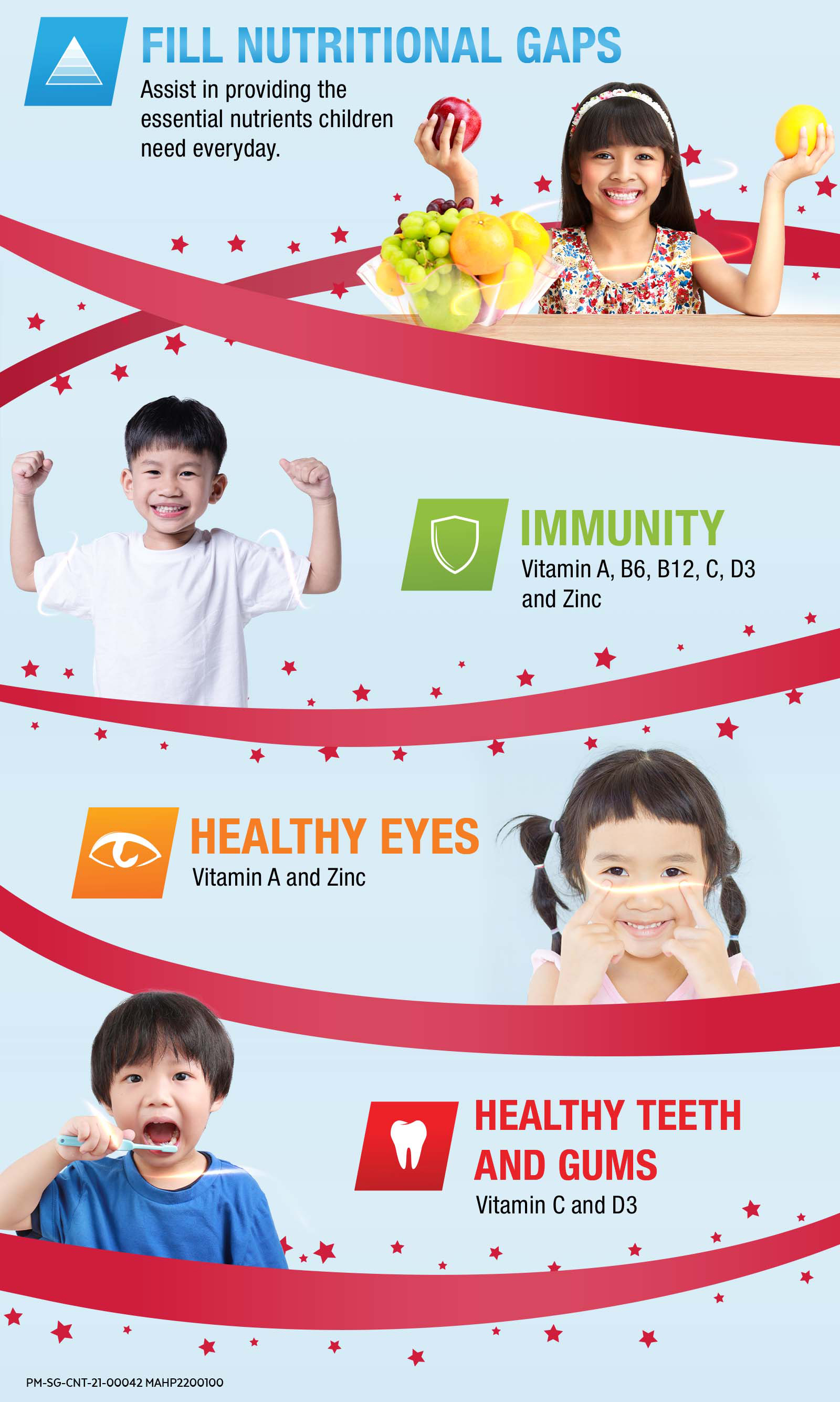 FILL NUTRITIONAL GAPS
Assist in providing the essential nutrients children need everyday.

IMMUNITY
Vitamin A, B6, B12, C, D3 and Zinc

HEALTHY EYES
Vitamin A and Zinc

HEALTHY TEETH AND GUMS
Vitamin C and D3

PM-SG-CNT-21-00042 MAHP2200100