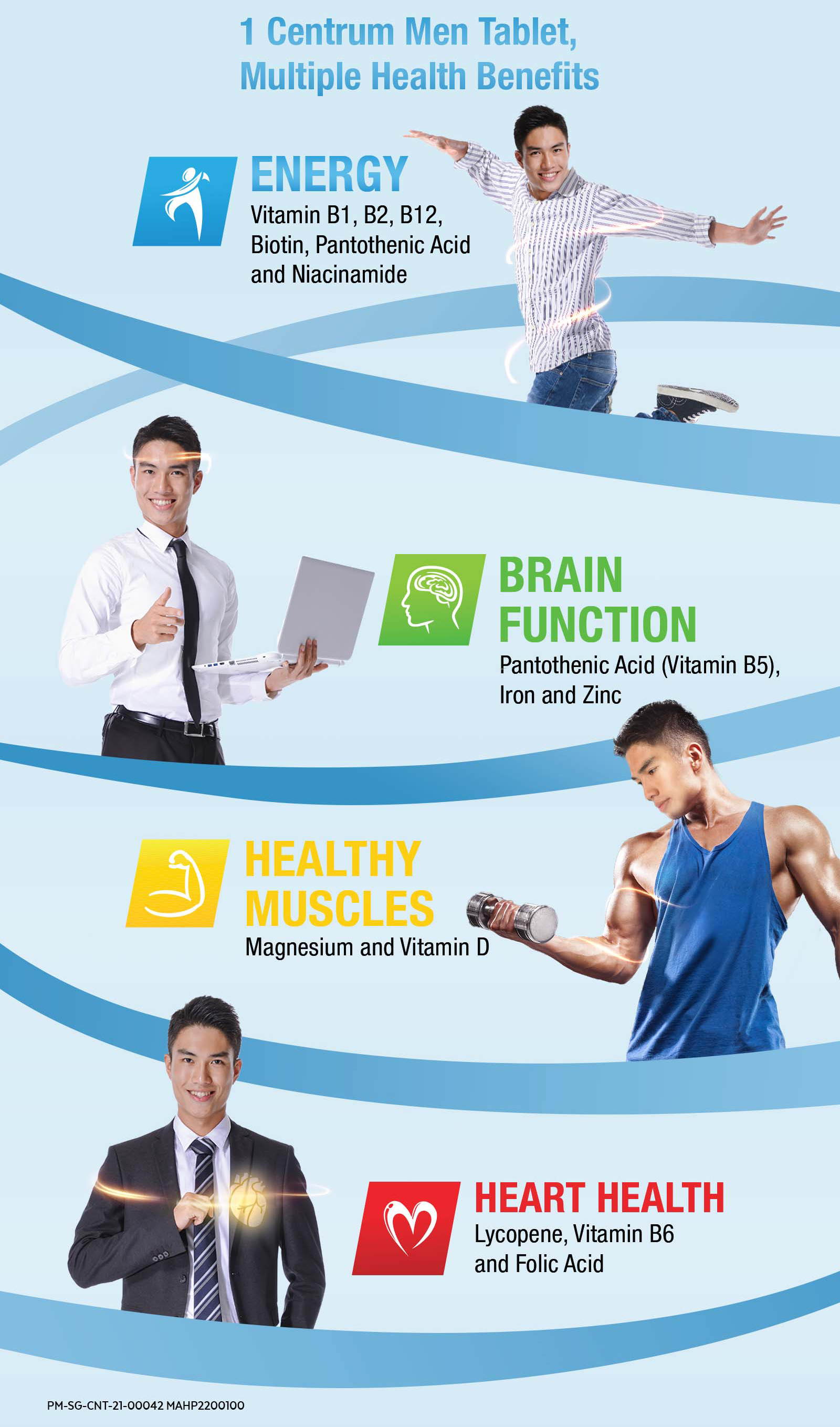 1 Centrum Men Tablet, Multiple Health Benefits

ENERGY
Vitamin B1, B2, B12, Biotin, Pantothenic Acid and Niacinamide

BRAIN FUNCTION
Pantothenic Acid (Vitamin B5), Iron and Zinc

HEALTHY MUSCLES
Magnesium and Vitamin D

HEART HEALTH
Lycopene, Vitamin B6 and Folic Acid

PM-SG-CNT-21-00042 MAHP2200100