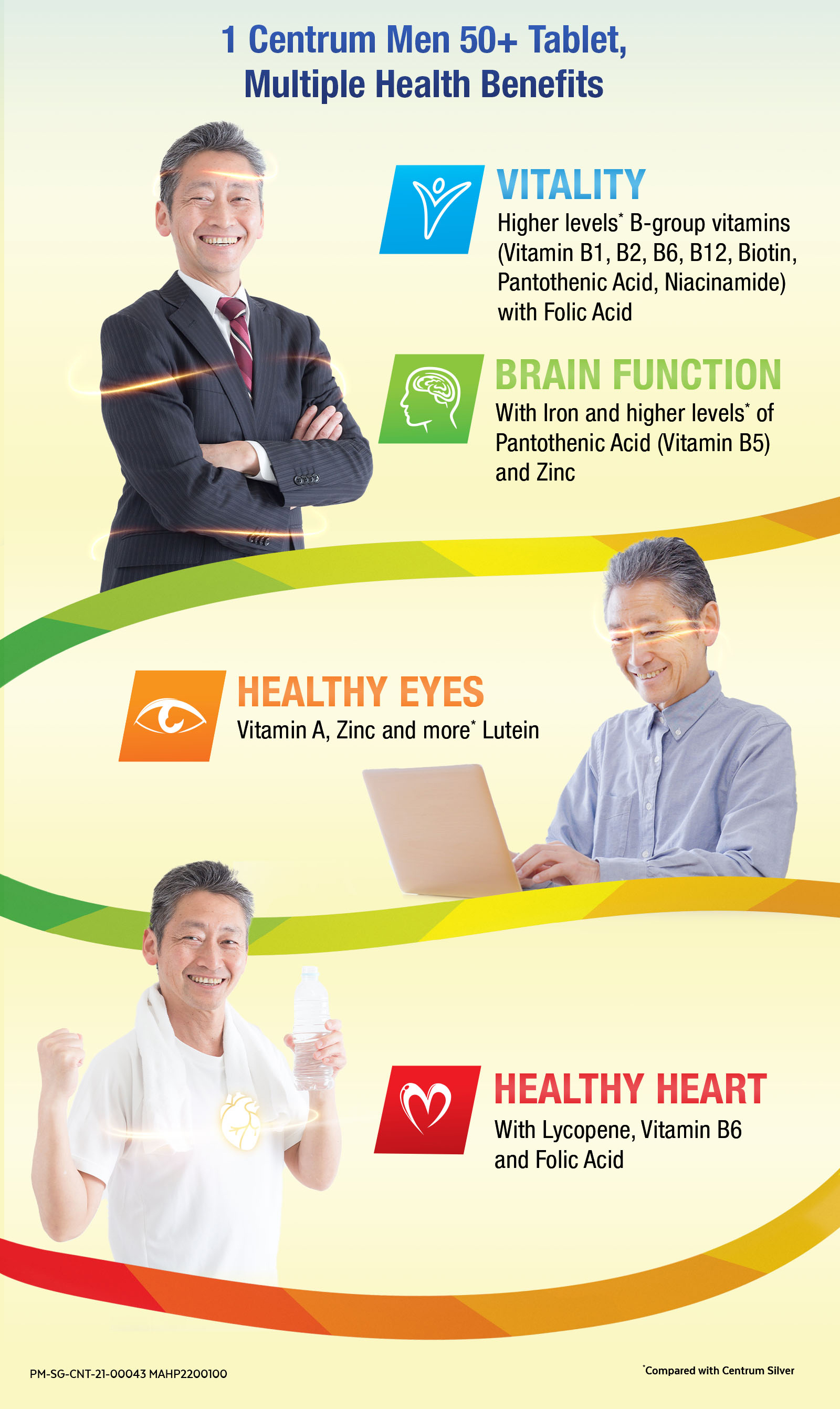 1 Centrum Men 50+ Tablet, Multiple Health Benefits

VITALITY
Higher levels* B-group vitamins (Vitamin B1, B2, B6, B12, Biotin, Pantothenic Acid, Niacinamide) with Folic Acid

BRAIN FUNCTION
With Iron and higher levels* of Pantothenic Acid (Vitamin B5) and Zinc

HEALTHY EYES
Vitamin A, Zinc and more* Lutein

HEALTHY HEART
With Lycopene, Vitamin B6 and Folic Acid

PM-SG-CNT-21-00043 MAHP2200100

*Compared with Centrum Silver