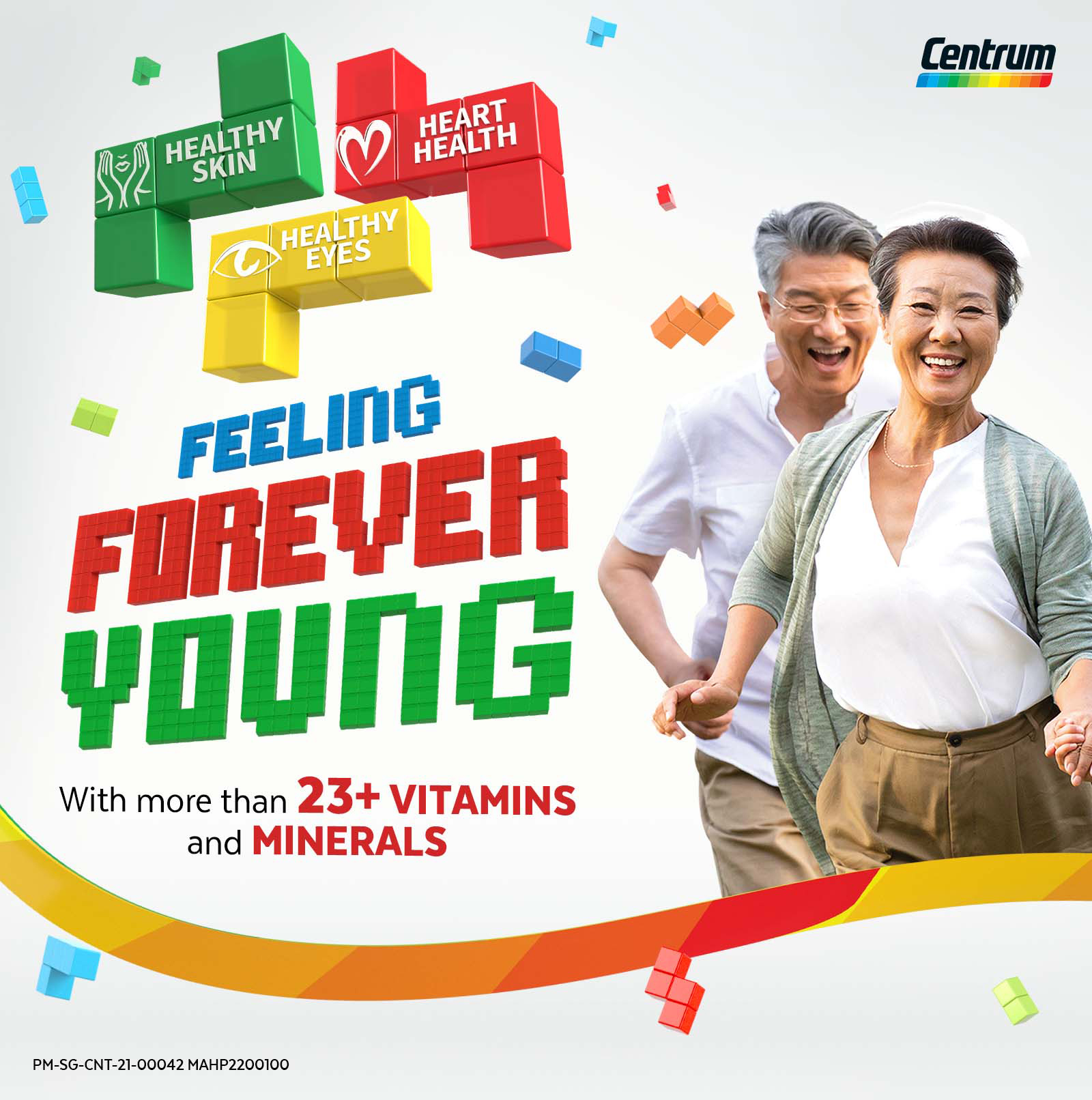 Centrum

HEALTHY SKIN

HEART HEALTH

HEALTHY EYES

FEELING
FOREVER
YOUNG

With more than 23+ VITAMINS and MINERALS

PM-SG-CNT-21-00042 MAHP2200100