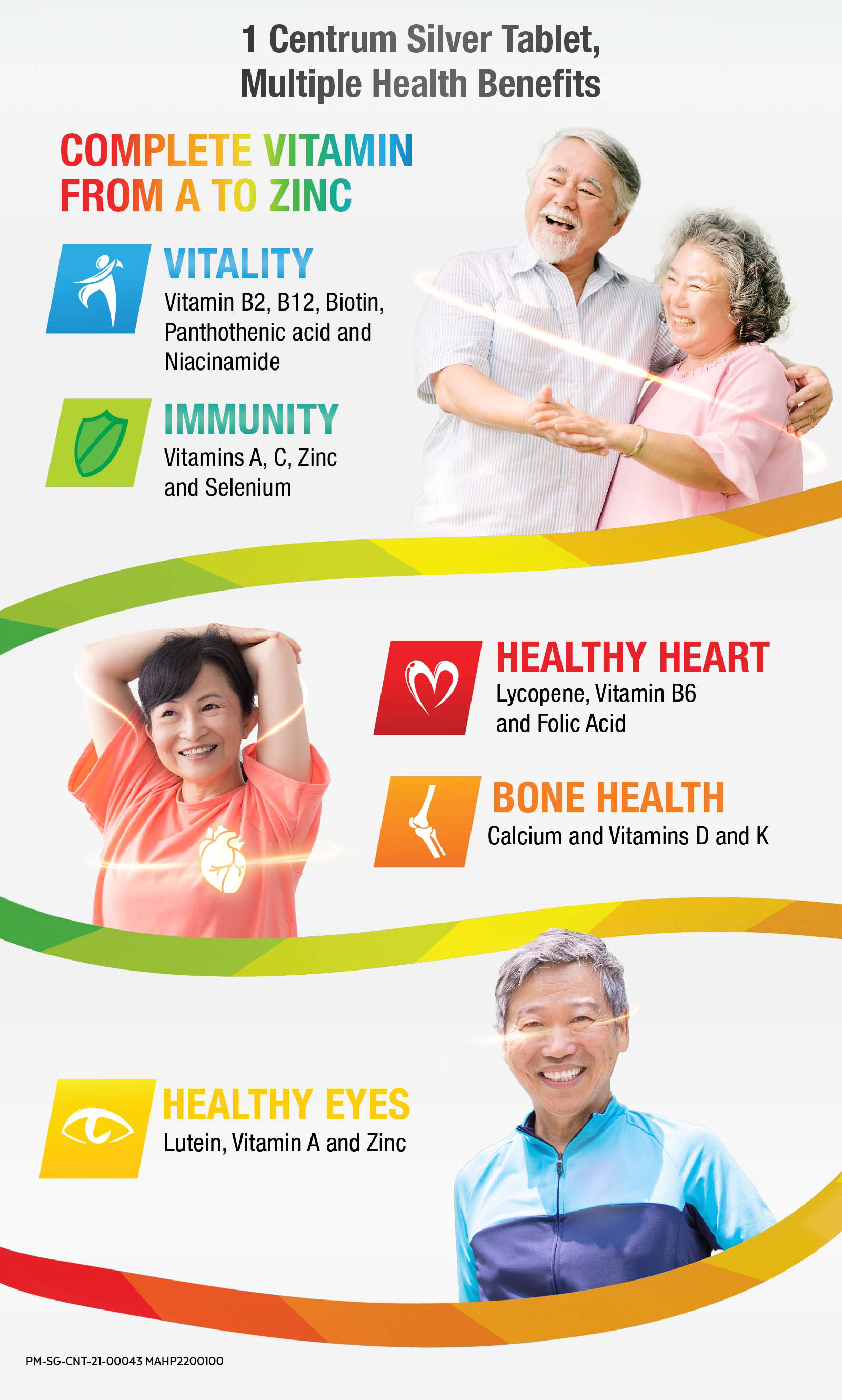 1 Centrum Silver Tablet, Multiple Health Benefits

COMPLETE VITAMIN FROM A TO ZINC

VITALITY
Vitamin B2, B12, Biotin, Panthothenic acid and Niacinamide

IMMUNITY
Vitamins A, C, Zinc and Selenium

HEALTHY HEART
Lycopene, Vitamin B6 and Folic Acid

BONE HEALTH
Calcium and Vitamins D and K

HEALTHY EYES
Lutein, Vitamin A and Zinc

PM-SG-CNT-21-00043 MAHP2200100