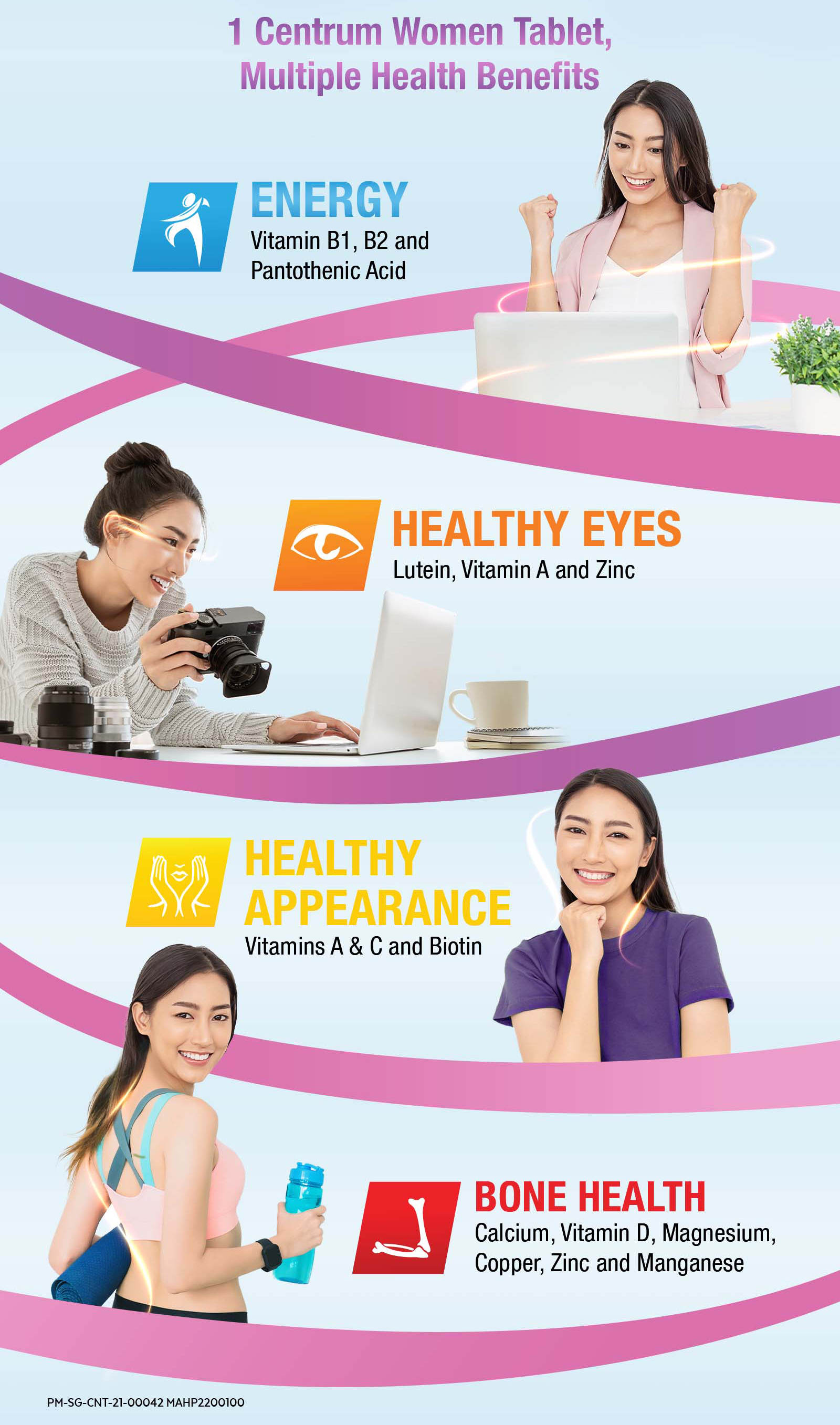 1 Centrum Women Tablet, Multiple Health Benefits

ENERGY
Vitamin B1, B2 and Pantothenic Acid

HEALTHY EYES
Lutein, Vitamin A and Zinc

HEALTHY APPEARANCE
Vitamins A & C and Biotin

BONE HEALTH
Calcium, Vitamin D, Magnesium, Copper, Zinc and Manganese

PM-SG-CNT-21-00042 MAHP2200100