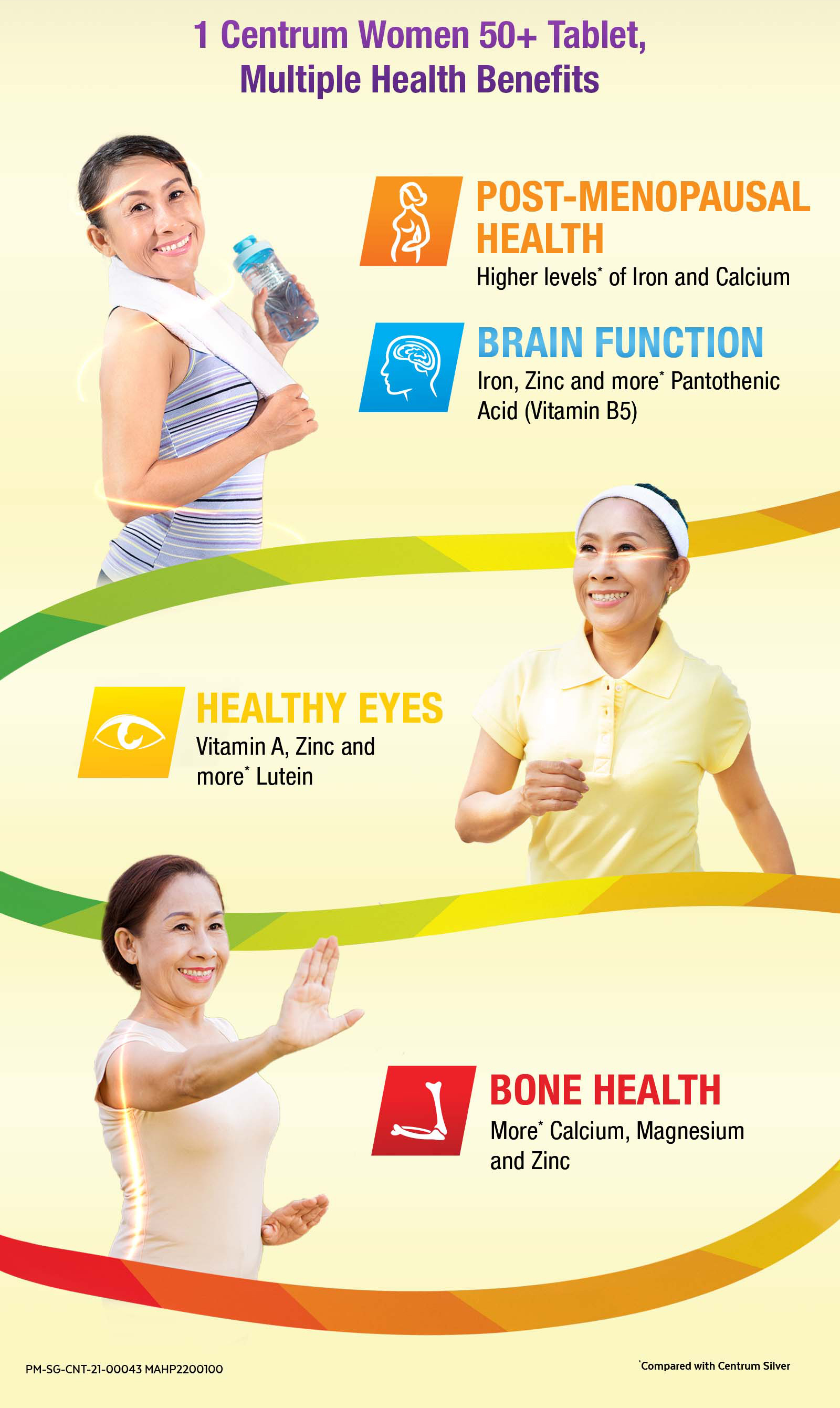 1 Centrum Women 50+ Tablet, Multiple Health Benefits

POST-MENOPAUSAL HEALTH
Higher levels* of Iron and Calcium

BRAIN FUNCTION
Iron, Zinc and more* Pantothenic Acid (Vitamin B5)

HEALTHY EYES
Vitamin A, Zinc and more* Lutein

BONE HEALTH
More* Calcium, Magnesium and Zinc

PM-SG-CNT-21-00043 MAHP2200100

*Compared with Centrum Silver