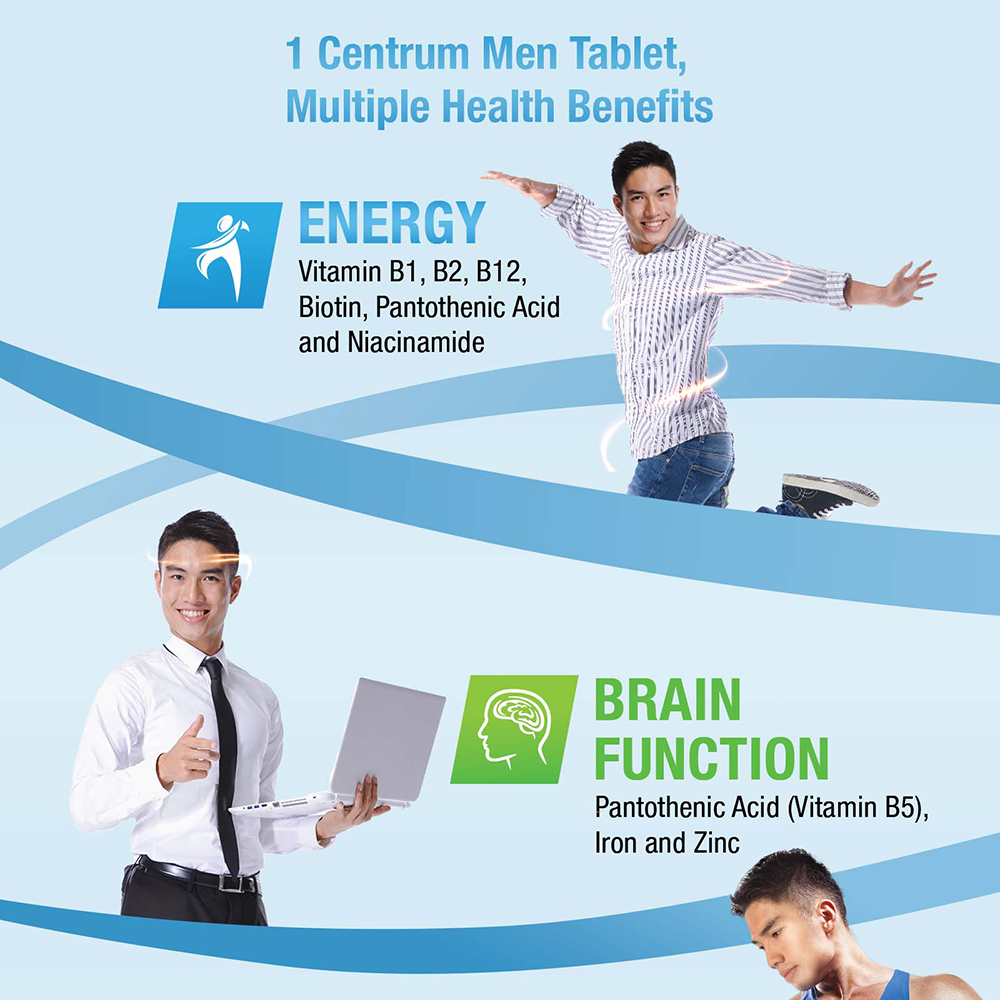 1 Centrum Men Tablet, Multiple Health Benefits

ENERGY
Vitamin B1, B2, B12, Biotin, Pantothenic Acid and Niacinamide

BRAIN FUNCTION
Pantothenic Acid (Vitamin B5), Iron and Zinc