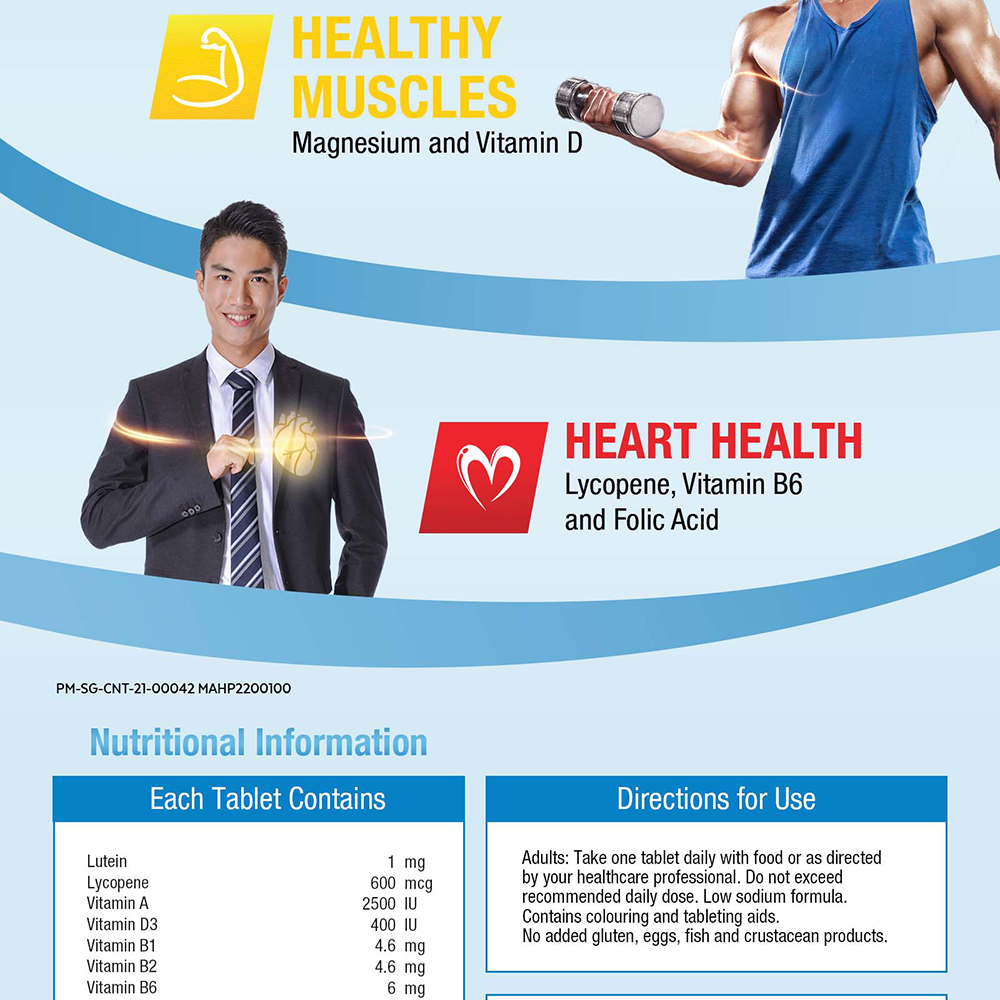 HEALTHY MUSCLES
Magnesium and Vitamin D

HEART HEALTH
Lycopene, Vitamin B6 and Folic Acid

PM-SG-CNT-21-00042 MAHP2200100

Nutritional Information

Each Tablet Contains

| | | |
|---|---|---|
| Lutein | 1 | mg |
| Lycopene | 600 | mcg |
| Vitamin A | 2500 | IU |
| Vitamin D3 | 400 | IU |
| Vitamin B1 | 4.6 | mg |
| Vitamin B2 | 4.6 | mg |
| Vitamin B6 | 6 | mg |

Directions for Use

Adults: Take one tablet daily with food or as directed by your healthcare professional. Do not exceed recommended daily dose. Low sodium formula. Contains colouring and tableting aids. No added gluten, eggs, fish and crustacean products.