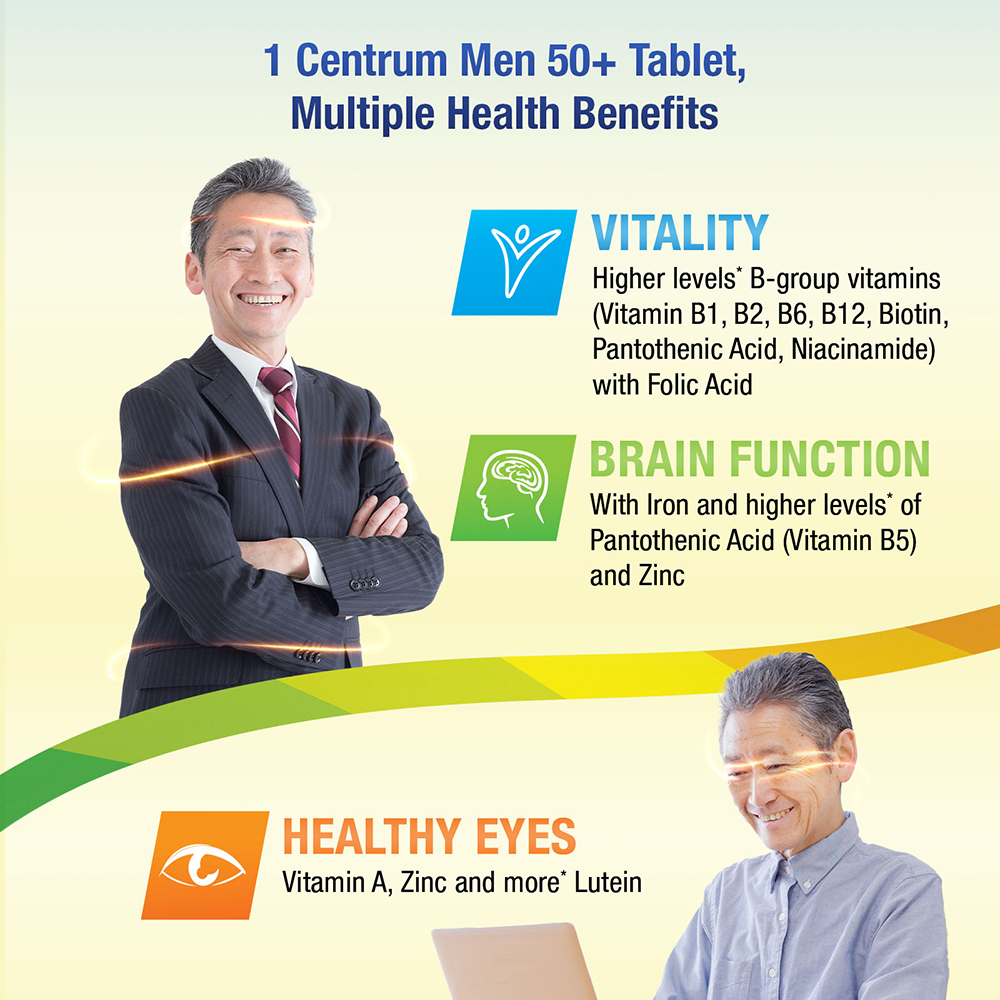 1 Centrum Men 50+ Tablet, Multiple Health Benefits

VITALITY
Higher levels* B-group vitamins (Vitamin B1, B2, B6, B12, Biotin, Pantothenic Acid, Niacinamide) with Folic Acid

BRAIN FUNCTION
With Iron and higher levels* of Pantothenic Acid (Vitamin B5) and Zinc

HEALTHY EYES
Vitamin A, Zinc and more* Lutein