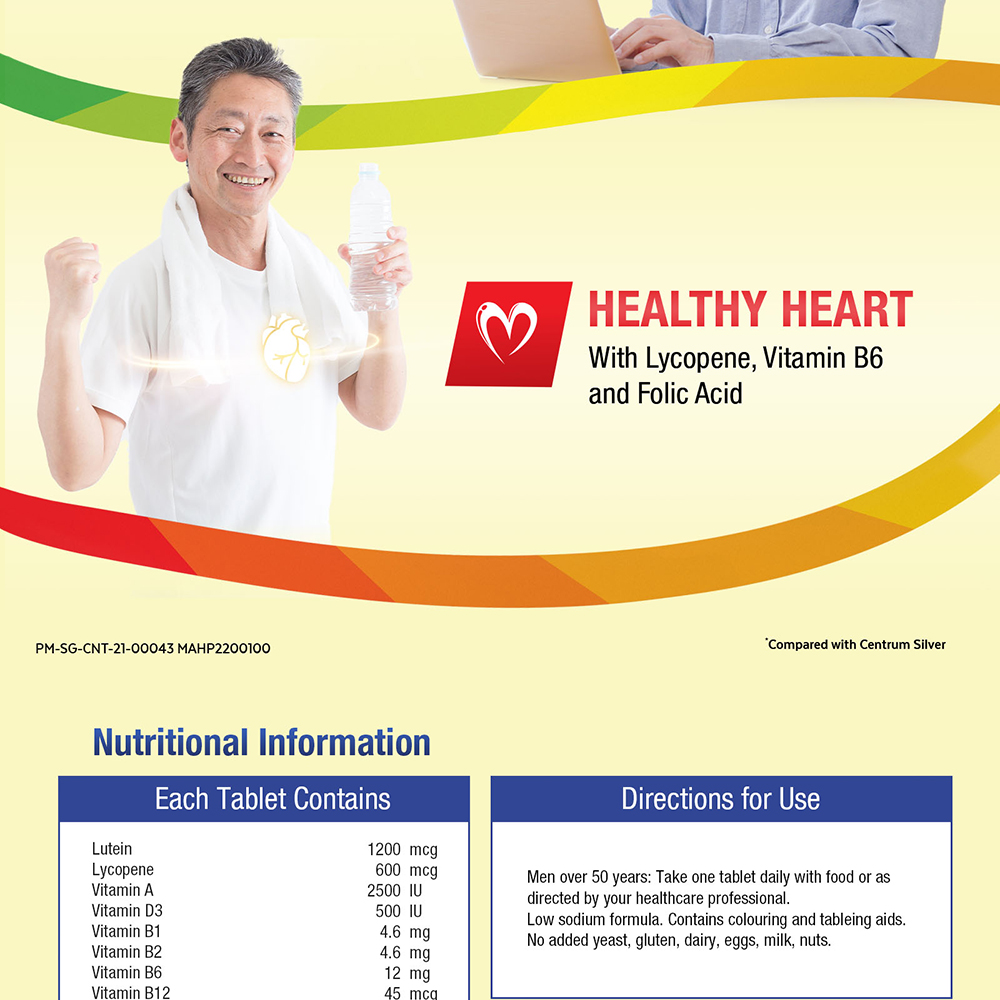 HEALTHY HEART
With Lycopene, Vitamin B6 and Folic Acid

PM-SG-CNT-21-00043 MAHP2200100

*Compared with Centrum Silver

Nutritional Information

Each Tablet Contains

| | | |
|---|---|---|
| Lutein | 1200 | mcg |
| Lycopene | 600 | mcg |
| Vitamin A | 2500 | IU |
| Vitamin D3 | 500 | IU |
| Vitamin B1 | 4.6 | mg |
| Vitamin B2 | 4.6 | mg |
| Vitamin B6 | 12 | mg |
| Vitamin B12 | 45 | mcg |

Directions for Use

Men over 50 years: Take one tablet daily with food or as directed by your healthcare professional.
Low sodium formula. Contains colouring and tableing aids.
No added yeast, gluten, dairy, eggs, milk, nuts.