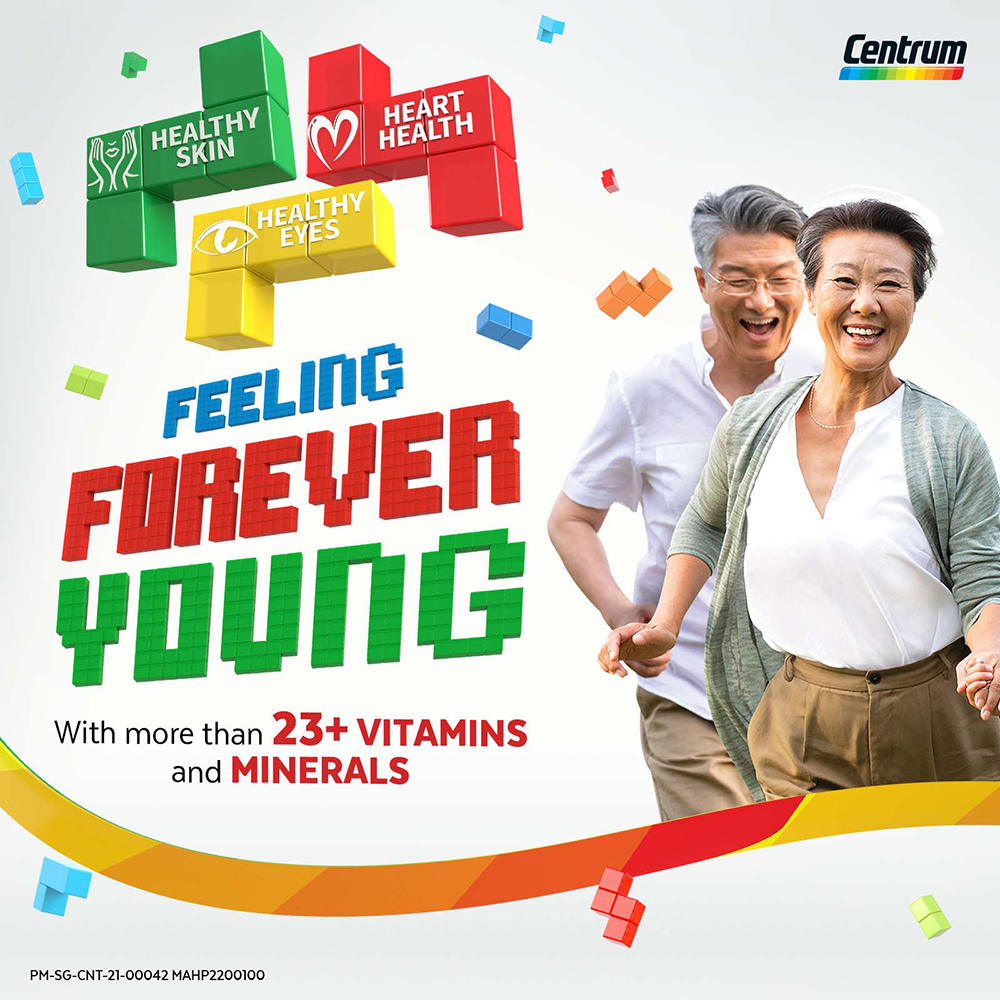 Centrum

HEALTHY SKIN

HEART HEALTH

HEALTHY EYES

FEELING FOREVER YOUNG

With more than 23+ VITAMINS and MINERALS

PM-SG-CNT-21-00042 MAHP2200100