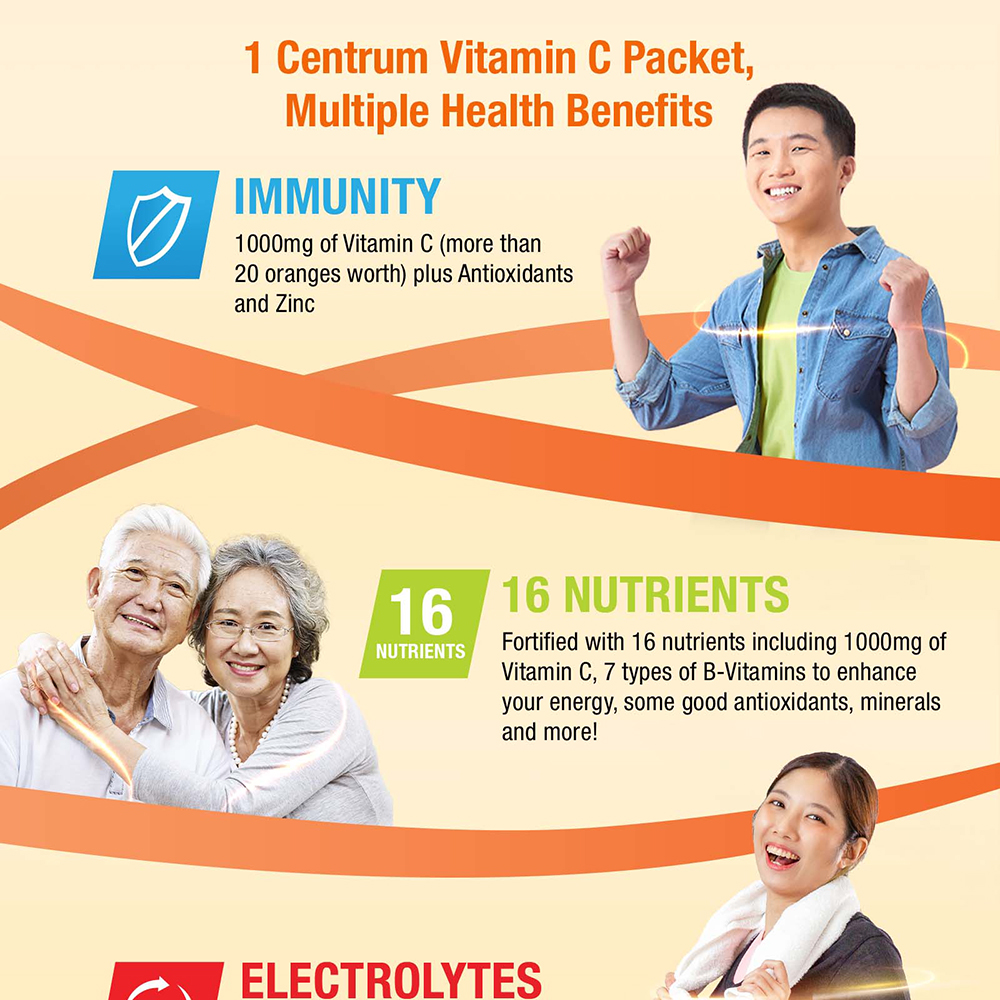 1 Centrum Vitamin C Packet, Multiple Health Benefits

IMMUNITY

1000mg of Vitamin C (more than 20 oranges worth) plus Antioxidants and Zinc

16
NUTRIENTS

16 NUTRIENTS

Fortified with 16 nutrients including 1000mg of Vitamin C, 7 types of B-Vitamins to enhance your energy, some good antioxidants, minerals and more!

ELECTROLYTES