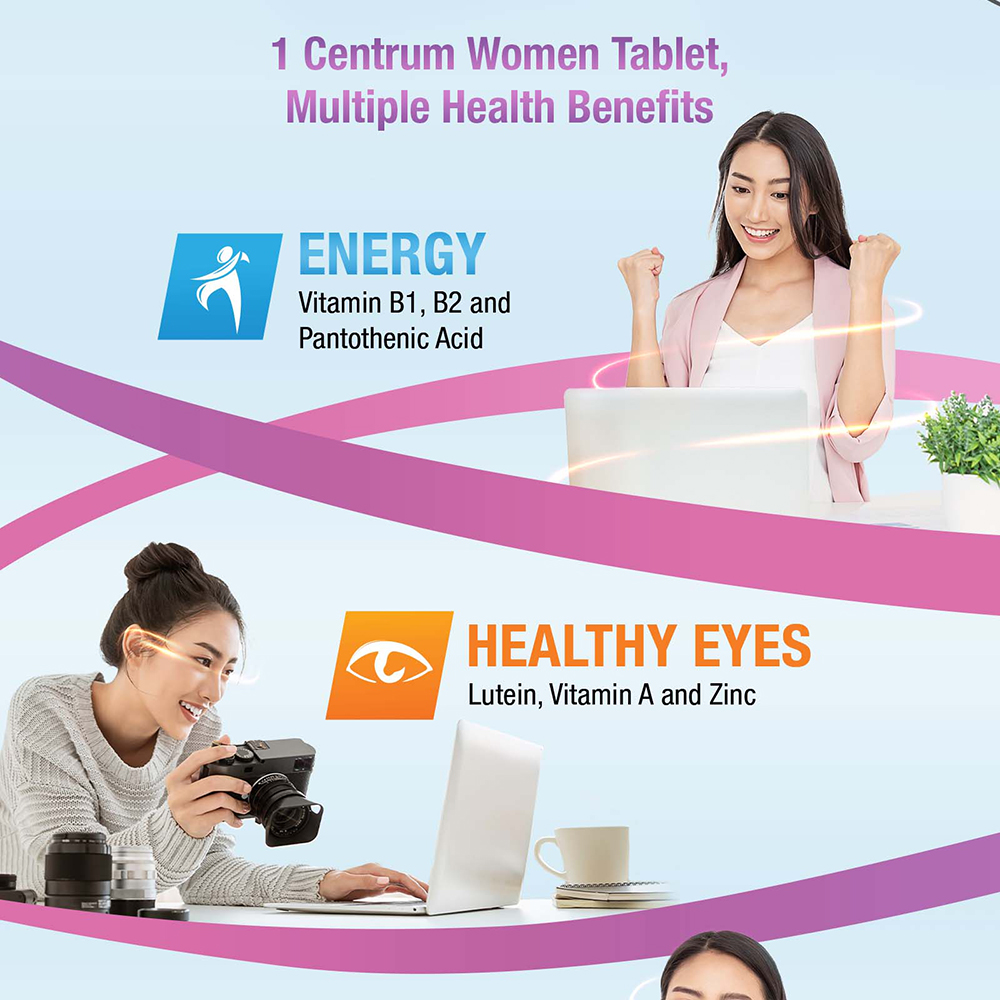 1 Centrum Women Tablet, Multiple Health Benefits

ENERGY
Vitamin B1, B2 and Pantothenic Acid

HEALTHY EYES
Lutein, Vitamin A and Zinc