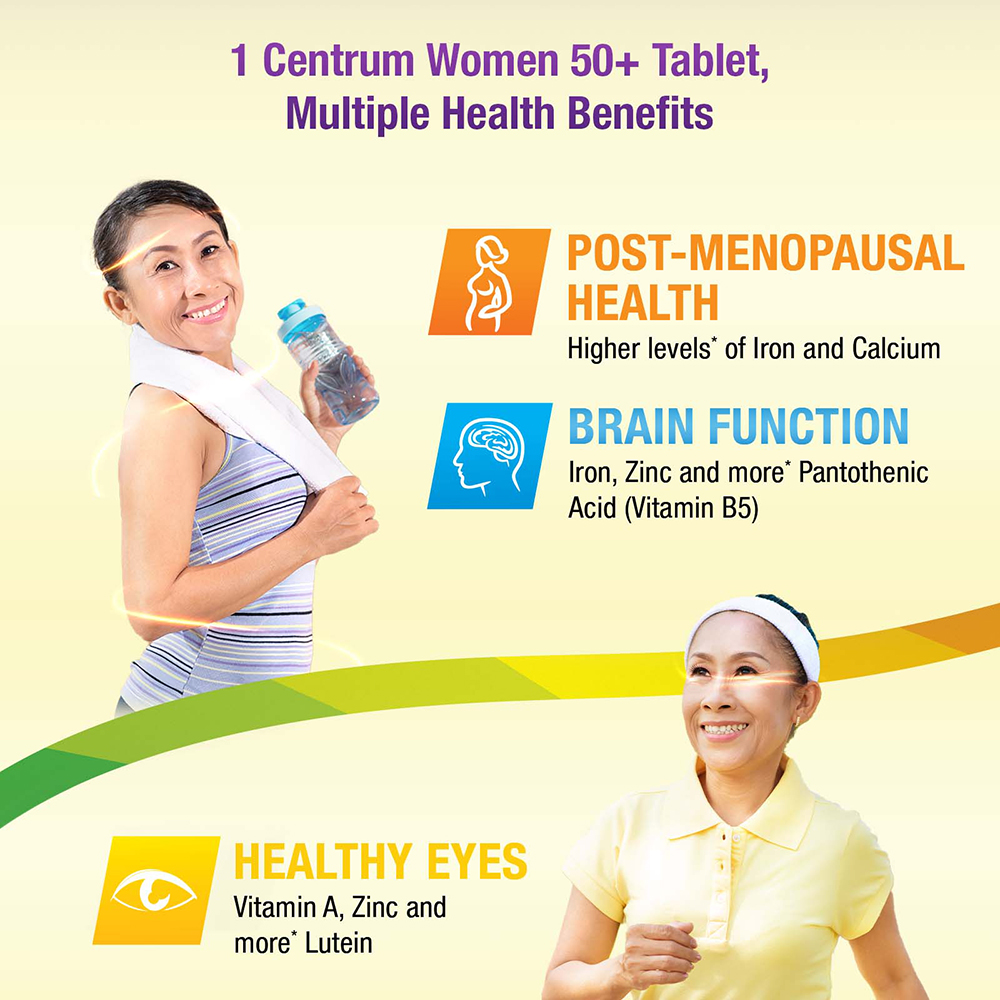 1 Centrum Women 50+ Tablet, Multiple Health Benefits

POST-MENOPAUSAL HEALTH
Higher levels* of Iron and Calcium

BRAIN FUNCTION
Iron, Zinc and more* Pantothenic Acid (Vitamin B5)

HEALTHY EYES
Vitamin A, Zinc and more* Lutein